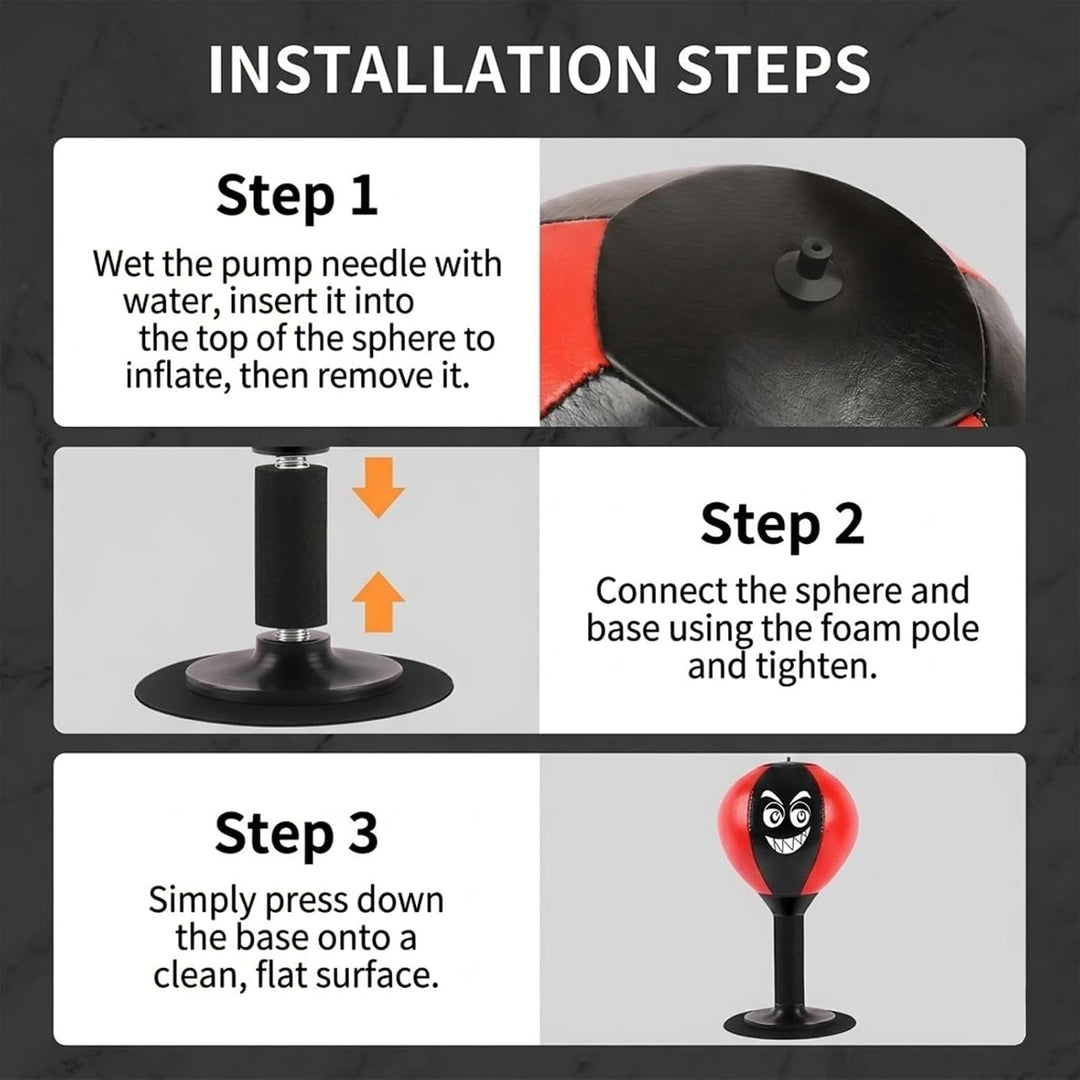 INSTALLATION STEPS

Step 1

Wet the pump needle with water, insert it into the top of the sphere to inflate, then remove it.

Step 2

Connect the sphere and base using the foam pole and tighten.

Step 3

Simply press down the base onto a clean, flat surface.