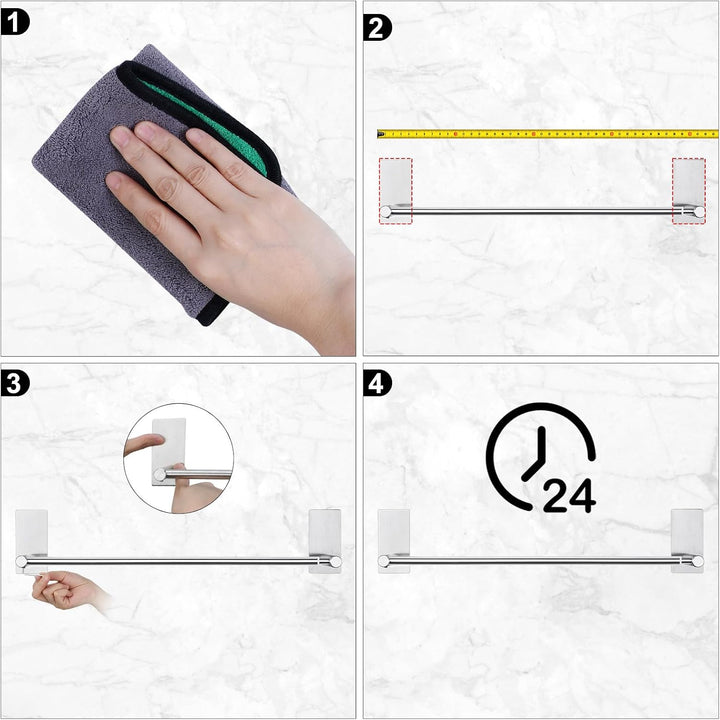 1

2

3

4

24