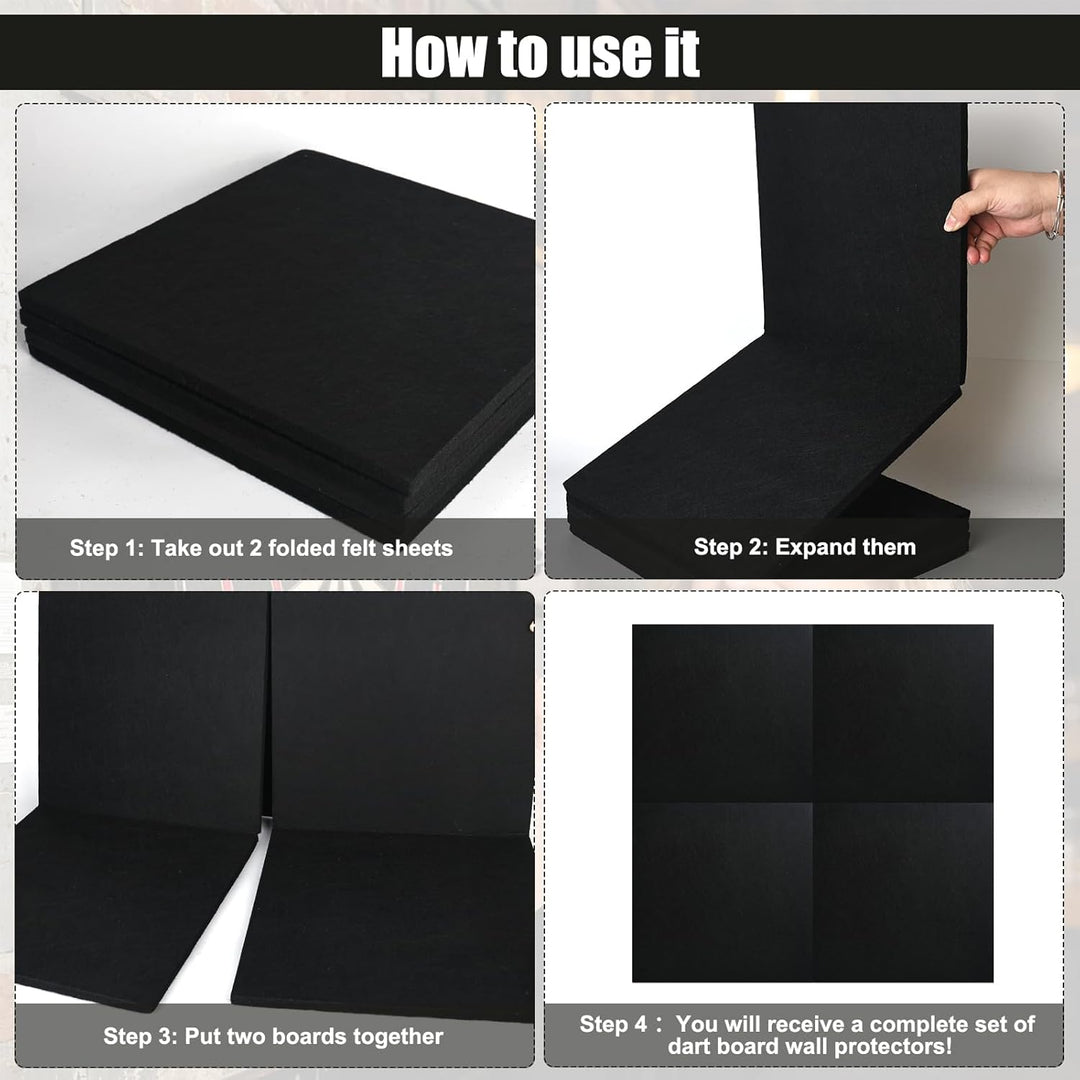 How to use it

Step 1: Take out 2 folded felt sheets

Step 2: Expand them

Step 3: Put two boards together

Step 4： You will receive a complete set of dart board wall protectors!