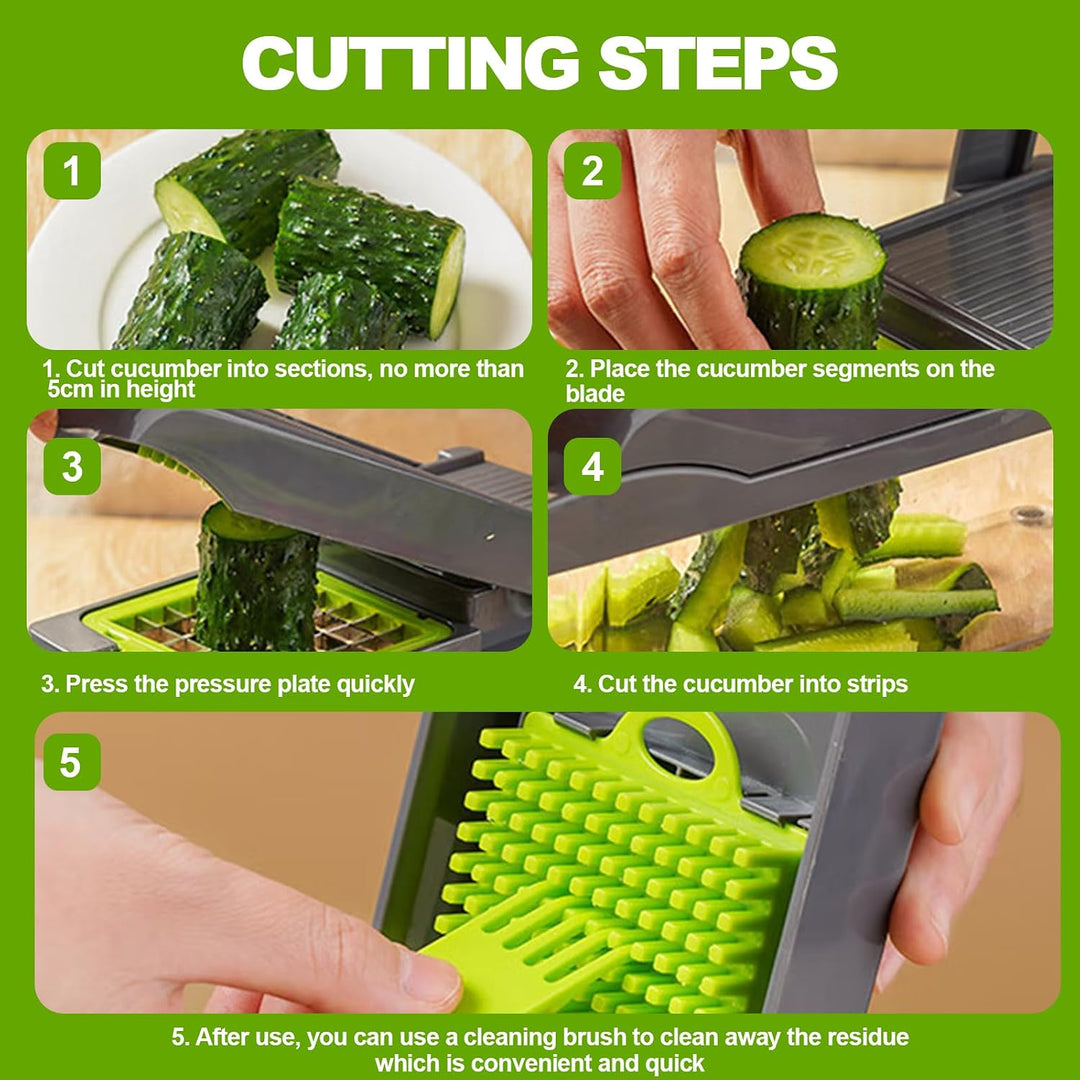 CUTTING STEPS

1

1. Cut cucumber into sections, no more than 5cm in height

2

2. Place the cucumber segments on the blade

3

3. Press the pressure plate quickly

4

4. Cut the cucumber into strips

5

5. After use, you can use a cleaning brush to clean away the residue which is convenient and quick