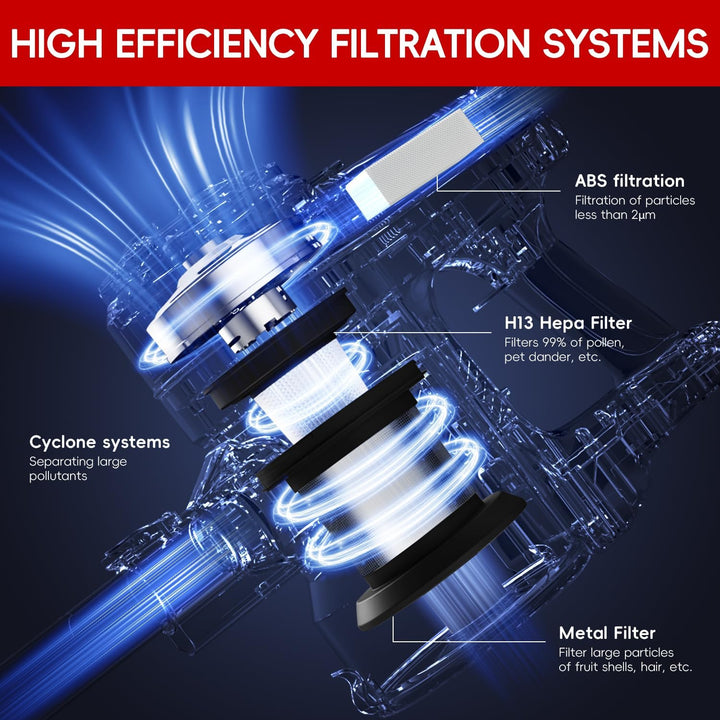 HIGH EFFICIENCY FILTRATION SYSTEMS

ABS filtration
Filtration of particles less than 2μm

H13 Hepa Filter
Filters 99% of pollen, pet dander, etc.

Cyclone systems
Separating large pollutants

Metal Filter
Filter large particles of fruit shells, hair, etc.