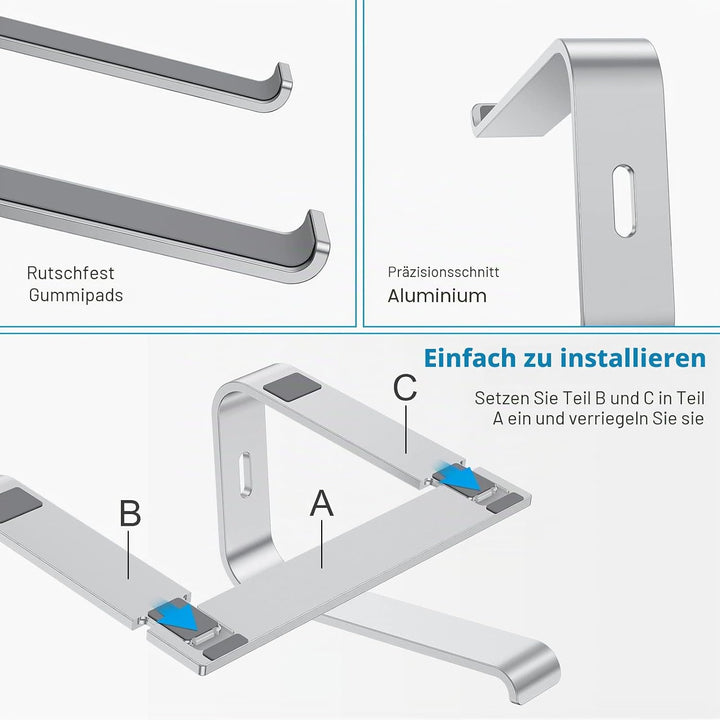 Rutschfest
Gummipads

Präzisionsschnitt
Aluminium

Einfach zu installieren

Setzen Sie Teil B und C in Teil A ein und verriegeln Sie sie

C

B

A