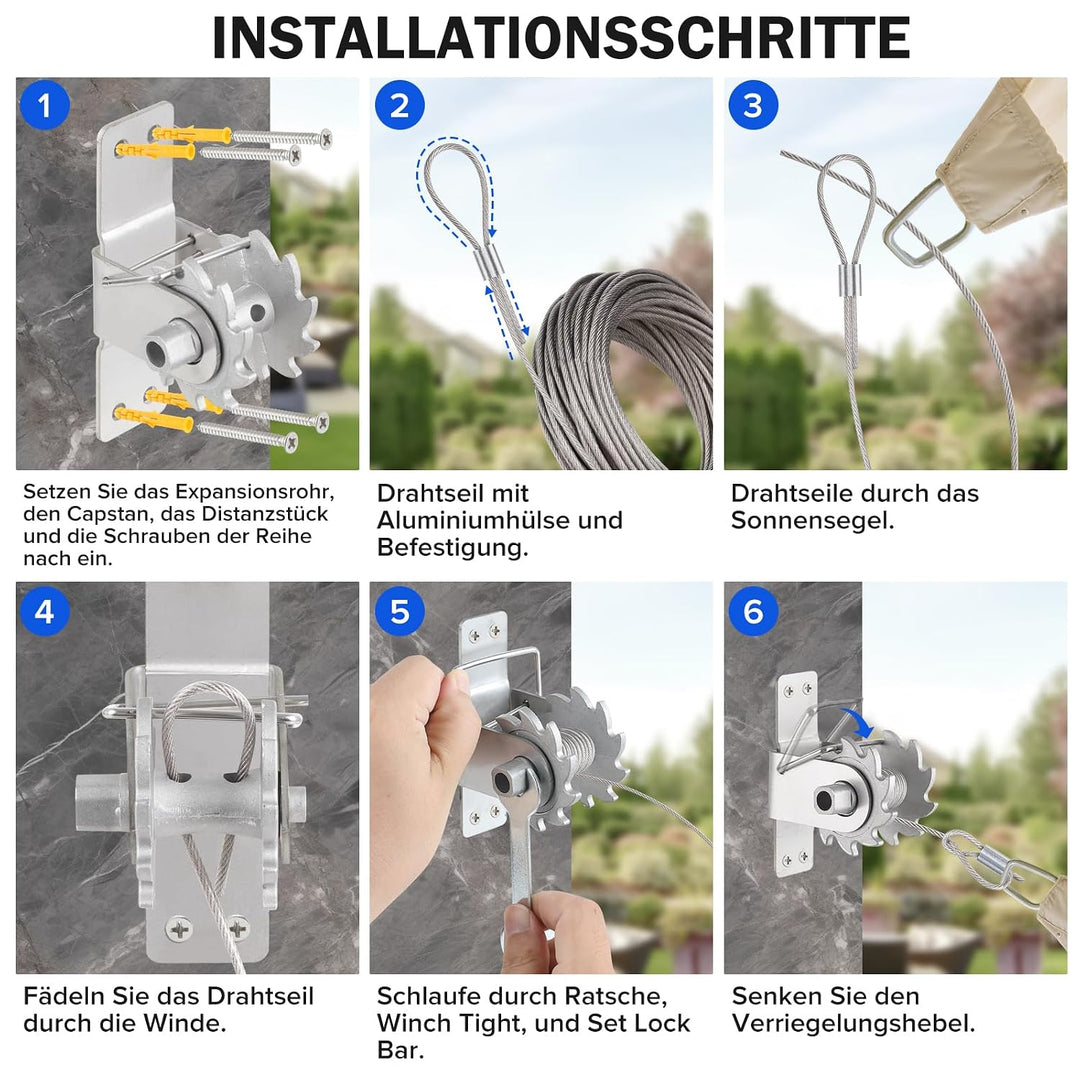 INSTALLATIONSSCHRITTE

1

Setzen Sie das Expansionsrohr, den Capstan, das Distanzstück und die Schrauben der Reihe nach ein.

2

Drahtseil mit Aluminiumhülse und Befestigung.

3

Drahtseile durch das Sonnensegel.

4

Fädeln Sie das Drahtseil durch die Winde.

5

Schlaufe durch Ratsche, Winch Tight, und Set Lock Bar.

6

Senken Sie den Verriegelungshebel.