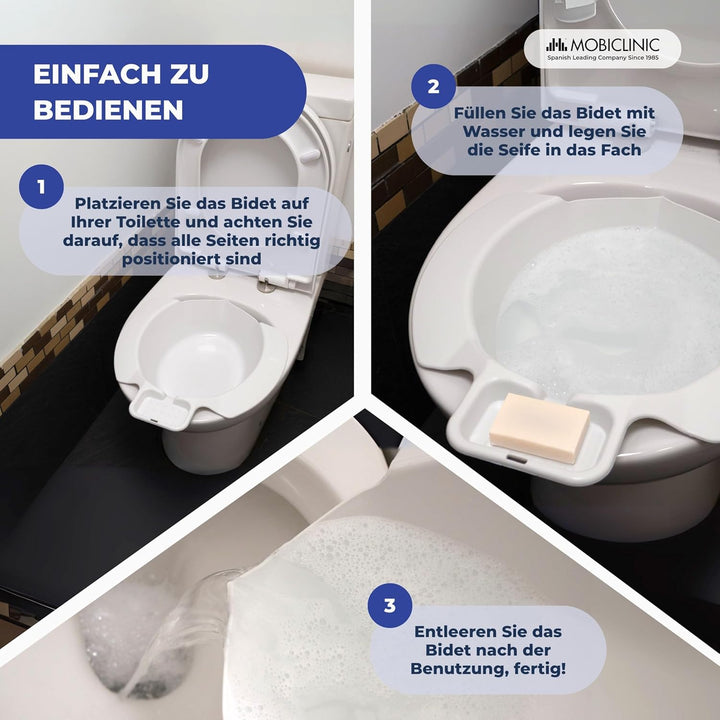 EINFACH ZU BEDIENEN

MOBICLINIC
Spanish Leading Company Since 1985

1
Platzieren Sie das Bidet auf Ihrer Toilette und achten Sie darauf, dass alle Seiten richtig positioniert sind

2
Füllen Sie das Bidet mit Wasser und legen Sie die Seife in das Fach

3
Entleeren Sie das Bidet nach der Benutzung, fertig!