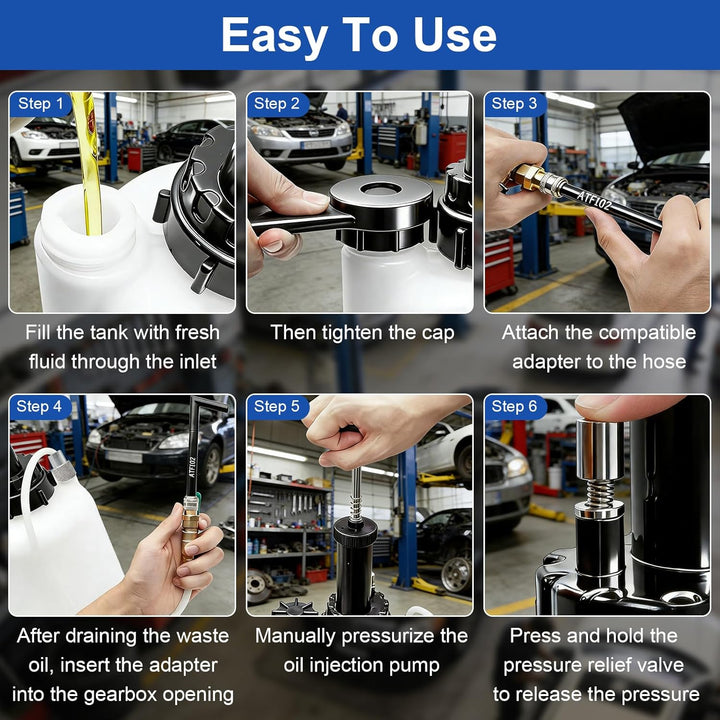 Easy To Use

Step 1

Fill the tank with fresh fluid through the inlet

Step 2

Then tighten the cap

Step 3

ATF102

Attach the compatible adapter to the hose

Step 4

ATF102

After draining the waste oil, insert the adapter into the gearbox opening

Step 5

Manually pressurize the oil injection pump

Step 6

Press and hold the pressure relief valve to release the pressure