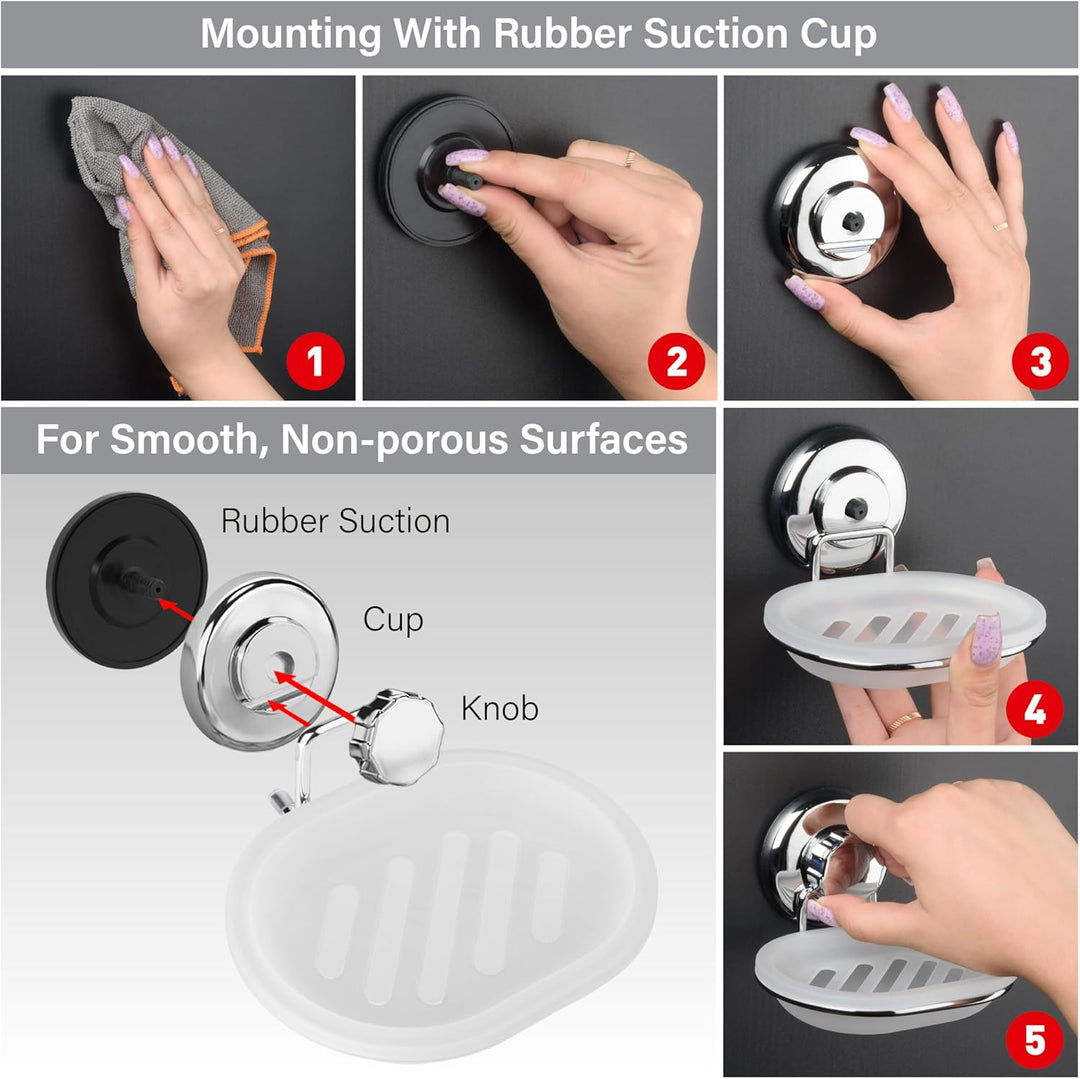 Mounting With Rubber Suction Cup

1

2

3

For Smooth, Non-porous Surfaces

Rubber Suction

Cup

Knob

4

5