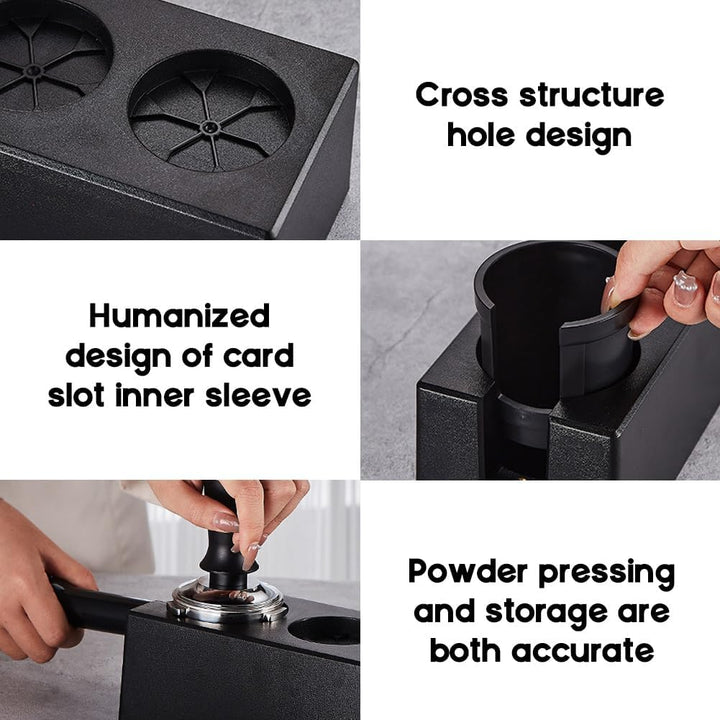 Cross structure hole design

Humanized design of card slot inner sleeve

Powder pressing and storage are both accurate