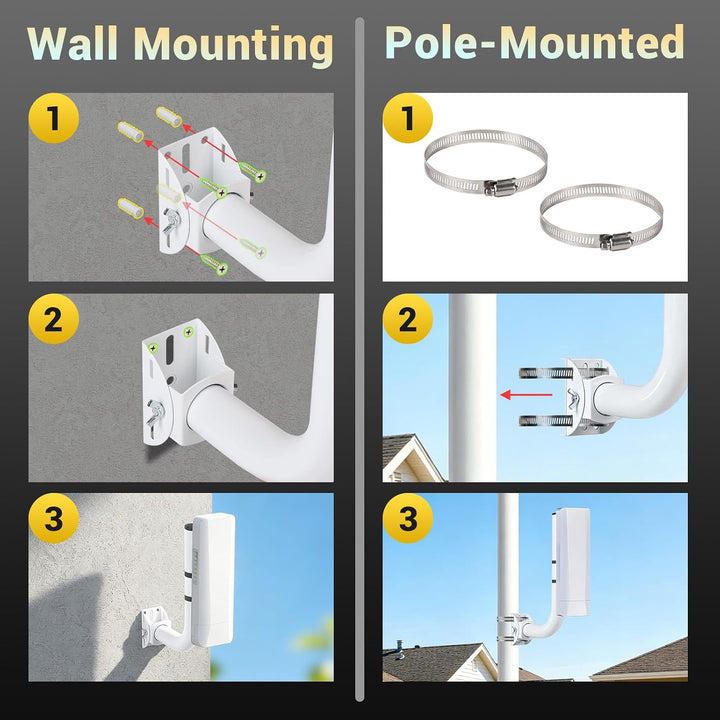 Wall Mounting

1

2

3

Pole-Mounted

1

2

3