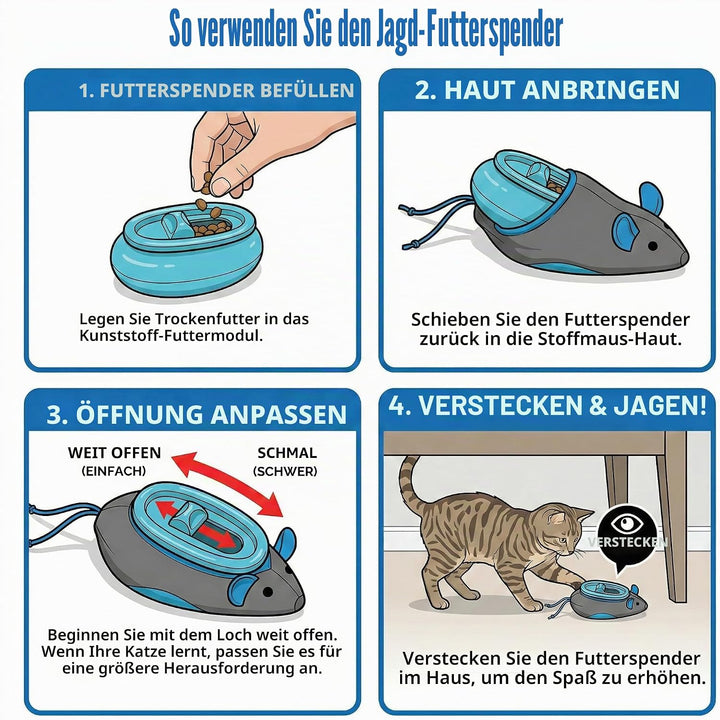 So verwenden Sie den Jagd-Futterspender

1. FUTTERSPENDER BEFÜLLEN

Legen Sie Trockenfutter in das Kunststoff-Futtermodul.

2. HAUT ANBRINGEN

Schieben Sie den Futterspender zurück in die Stoffmaus-Haut.

3. ÖFFNUNG ANPASSEN

WEIT OFFEN (EINFACH)

SCHMAL (SCHWER)

Beginnen Sie mit dem Loch weit offen. Wenn Ihre Katze lernt, passen Sie es für eine größere Herausforderung an.

4. VERSTECKEN & JAGEN!

VERSTECKEN

Verstecken Sie den Futterspender im Haus, um den Spaß zu erhöhen.