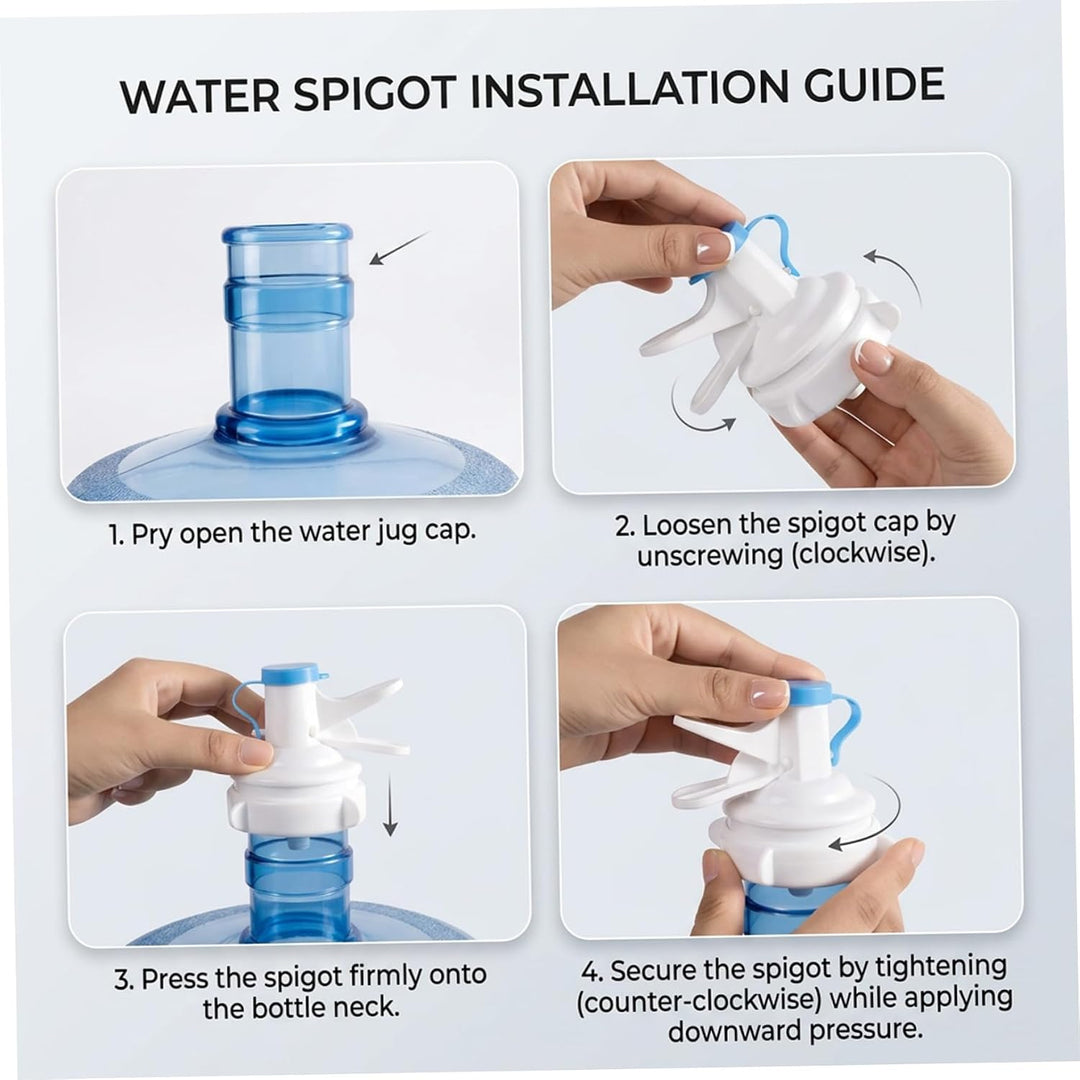 WATER SPIGOT INSTALLATION GUIDE

1. Pry open the water jug cap.

2. Loosen the spigot cap by unscrewing (clockwise).

3. Press the spigot firmly onto the bottle neck.

4. Secure the spigot by tightening (counter-clockwise) while applying downward pressure.