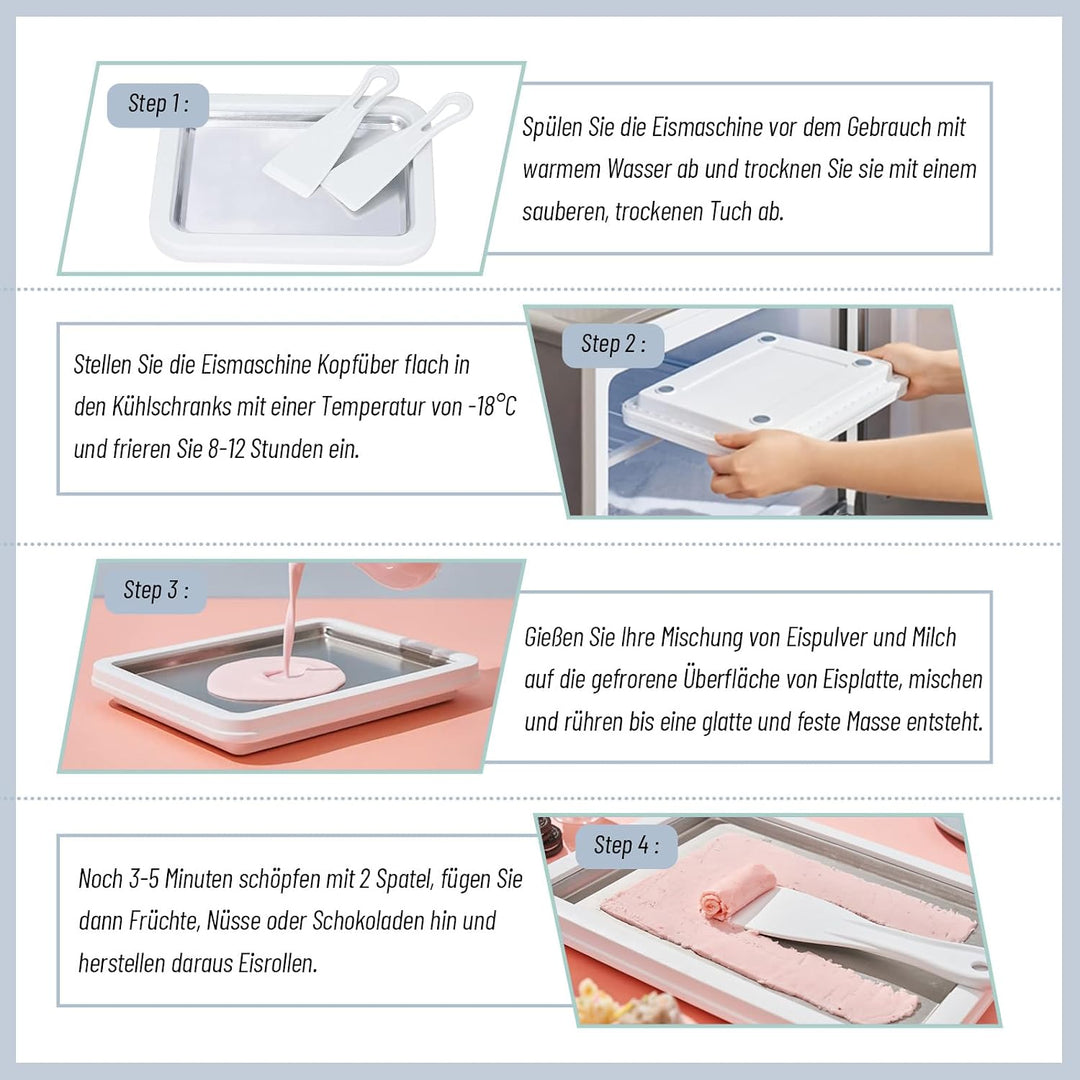 Step 1 :

Spülen Sie die Eismaschine vor dem Gebrauch mit warmem Wasser ab und trocknen Sie sie mit einem sauberen, trockenen Tuch ab.

Stellen Sie die Eismaschine Kopfüber flach in den Kühlschranks mit einer Temperatur von -18°C und frieren Sie 8-12 Stunden ein.

Step 2 :

Step 3 :

Gießen Sie Ihre Mischung von Eispulver und Milch auf die gefrorene Überfläche von Eisplatte, mischen und rühren bis eine glatte und feste Masse entsteht.

Noch 3-5 Minuten schöpfen mit 2 Spatel, fügen Sie dann Früchte, Nüsse oder Schokoladen hin und herstellen daraus Eisrollen.

Step 4 :