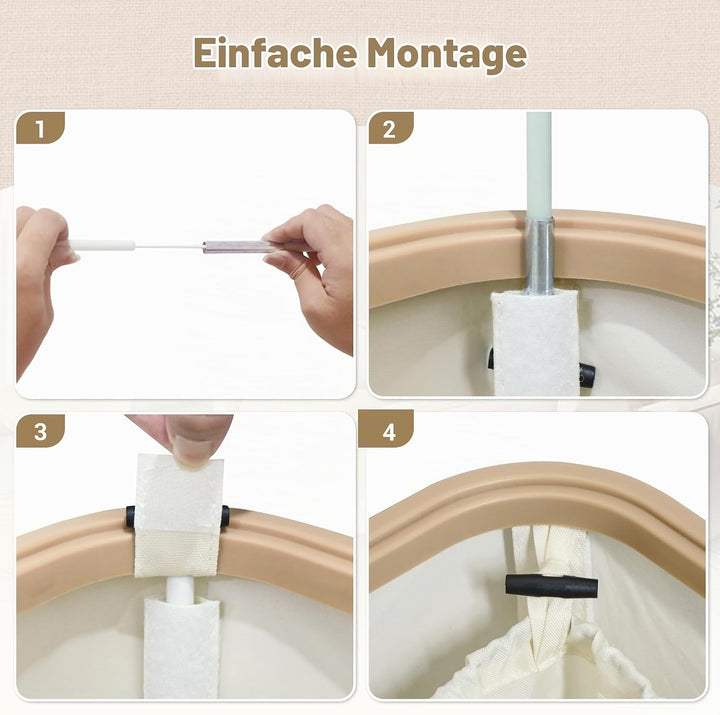 Einfache Montage

1

2

3

4