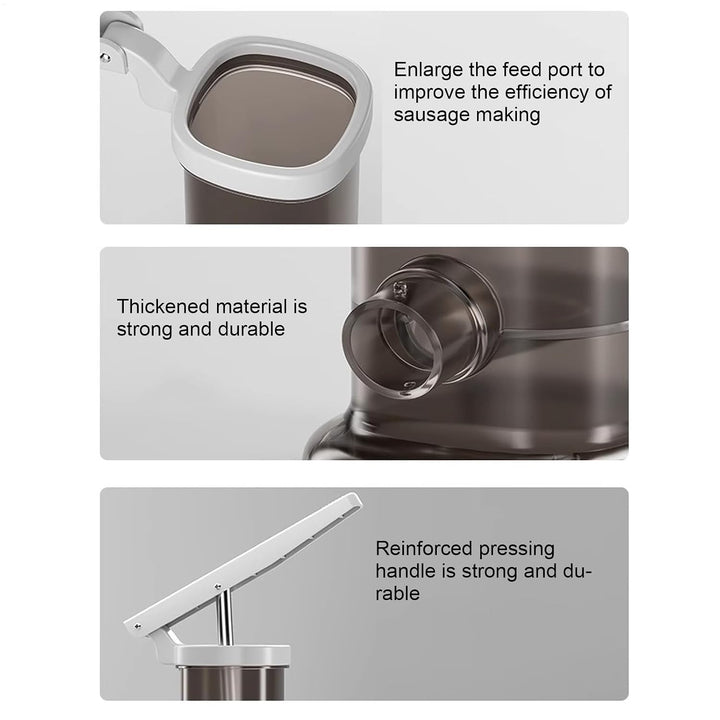 Enlarge the feed port to improve the efficiency of sausage making

Thickened material is strong and durable

Reinforced pressing handle is strong and durable