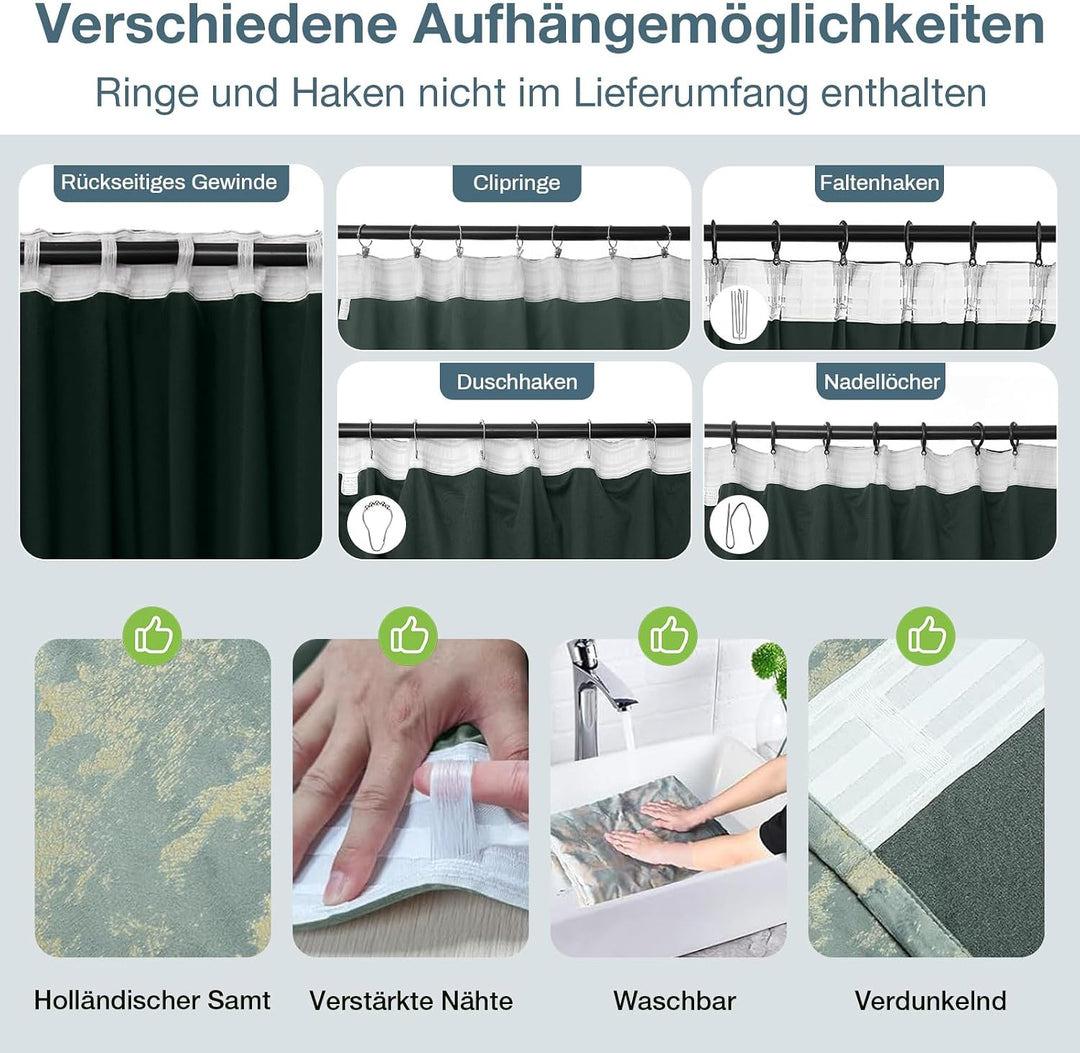 Verschiedene Aufhängemöglichkeiten

Ringe und Haken nicht im Lieferumfang enthalten

Rückseitiges Gewinde

Clipringe

Faltenhaken

Duschhaken

Nadellöcher

Holländischer Samt

Verstärkte Nähte

Waschbar

Verdunkelnd