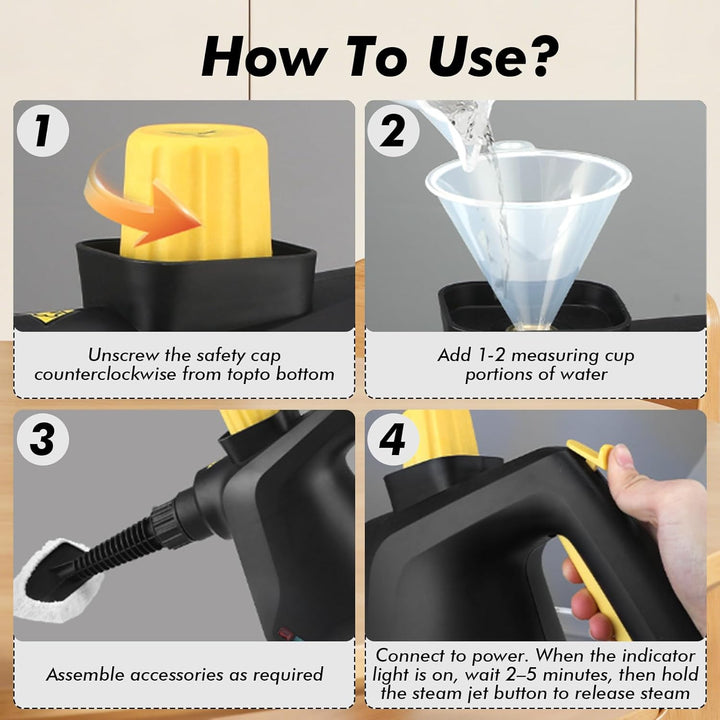 How To Use?

1

Unscrew the safety cap counterclockwise from topto bottom

2

Add 1-2 measuring cup portions of water

3

Assemble accessories as required

4

Connect to power. When the indicator light is on, wait 2–5 minutes, then hold the steam jet button to release steam