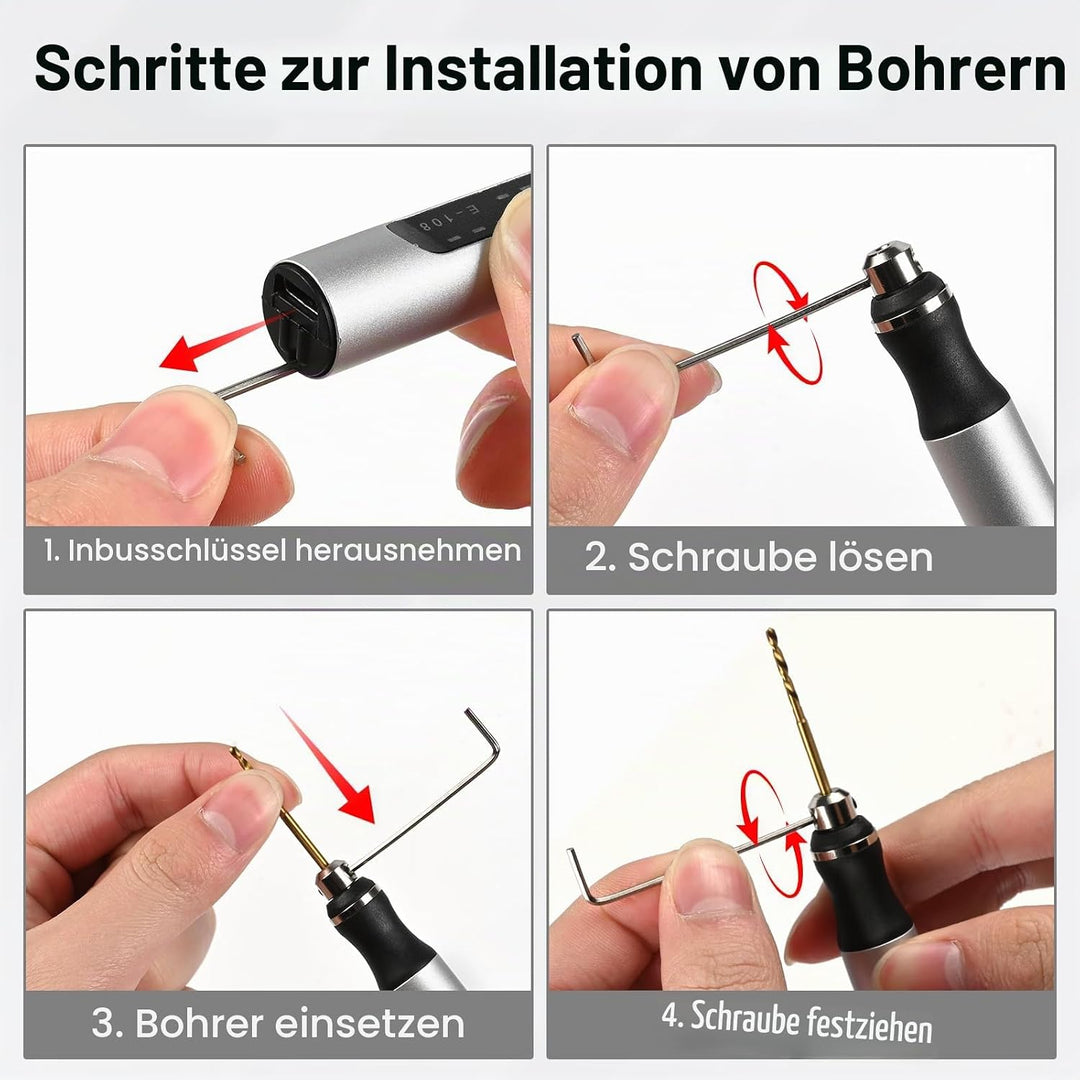 Schritte zur Installation von Bohrern

E-108

1. Inbusschlüssel herausnehmen

2. Schraube lösen

3. Bohrer einsetzen

4. Schraube festziehen