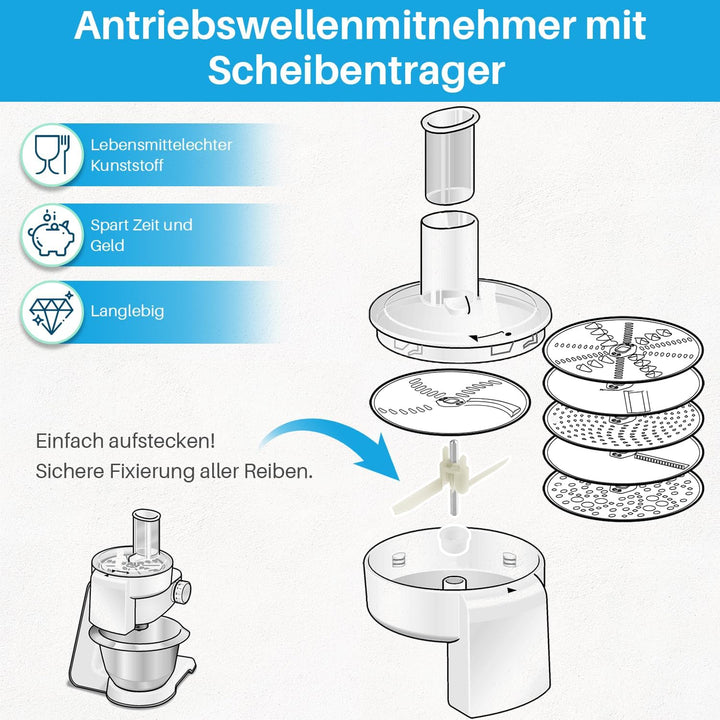 Antriebswellenmitnehmer mit Scheibentrager

Lebensmittelechter Kunststoff

Spart Zeit und Geld

Langlebig

Einfach aufstecken!
Sichere Fixierung aller Reiben.