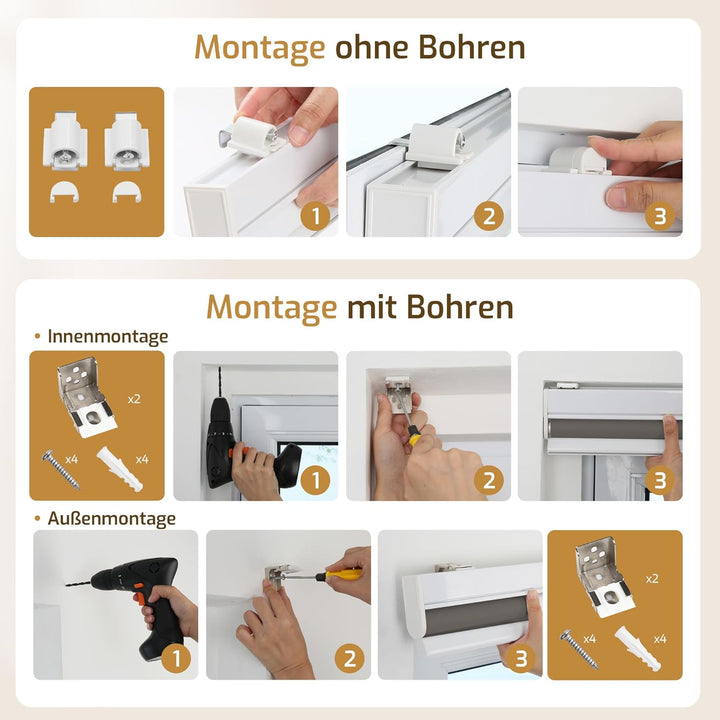 Montage ohne Bohren

1

2

3

Montage mit Bohren

• Innenmontage

x2

x4

x4

1

2

3

• Außenmontage

1

2

3

x2

x4

x4