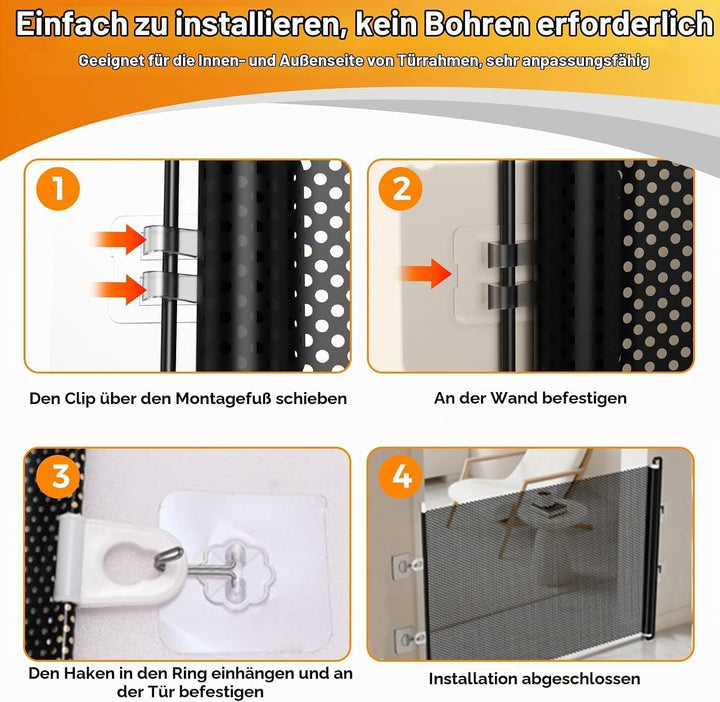 Einfach zu installieren, kein Bohren erforderlich

Geeignet für die Innen- und Außenseite von Türrahmen, sehr anpassungsfähig

1

Den Clip über den Montagefuß schieben

2

An der Wand befestigen

3

Den Haken in den Ring einhängen und an der Tür befestigen

4

Installation abgeschlossen