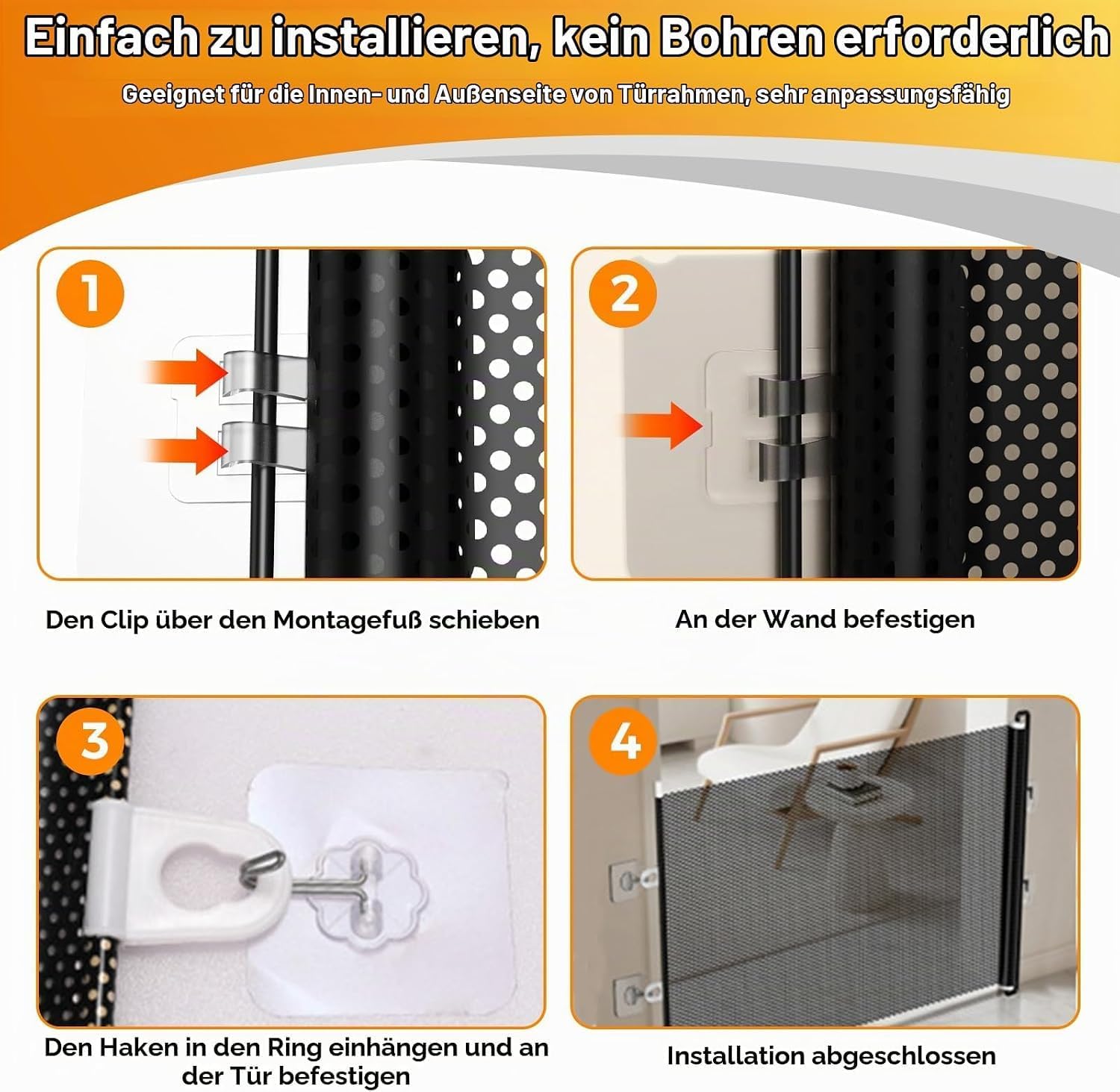 Einfach zu installieren, kein Bohren erforderlich

Geeignet für die Innen- und Außenseite von Türrahmen, sehr anpassungsfähig

1

Den Clip über den Montagefuß schieben

2

An der Wand befestigen

3

Den Haken in den Ring einhängen und an der Tür befestigen

4

Installation abgeschlossen