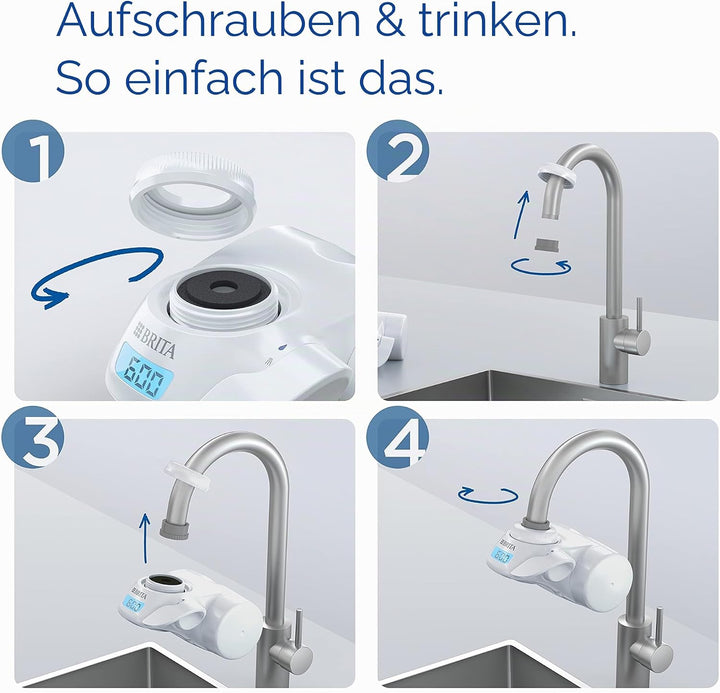 Aufschrauben & trinken.
So einfach ist das.

1

BRITA

600

2

3

BRITA

600

4

BRITA

600