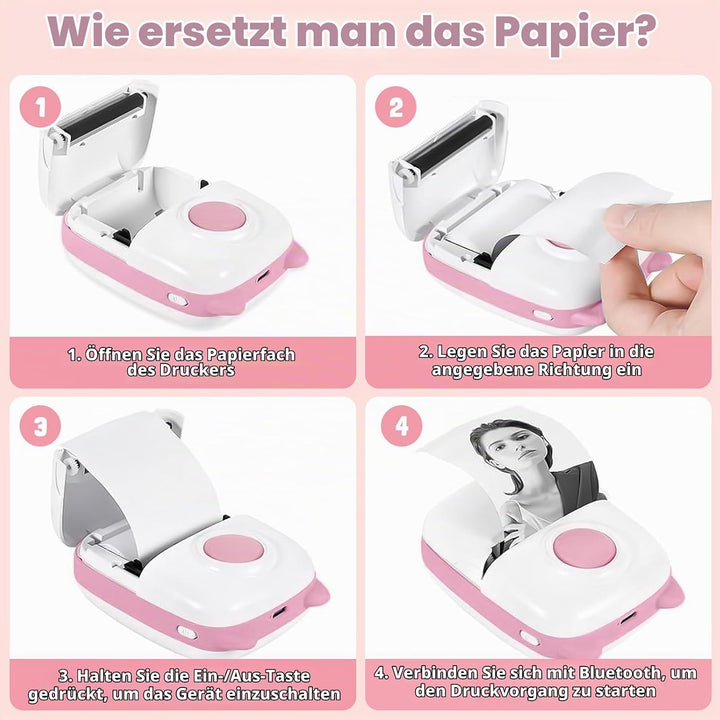 Wie ersetzt man das Papier?

1

1. Öffnen Sie das Papierfach des Druckers

2

2. Legen Sie das Papier in die angegebene Richtung ein

3

3. Halten Sie die Ein-/Aus-Taste gedrückt, um das Gerät einzuschalten

4

4. Verbinden Sie sich mit Bluetooth, um den Druckvorgang zu starten