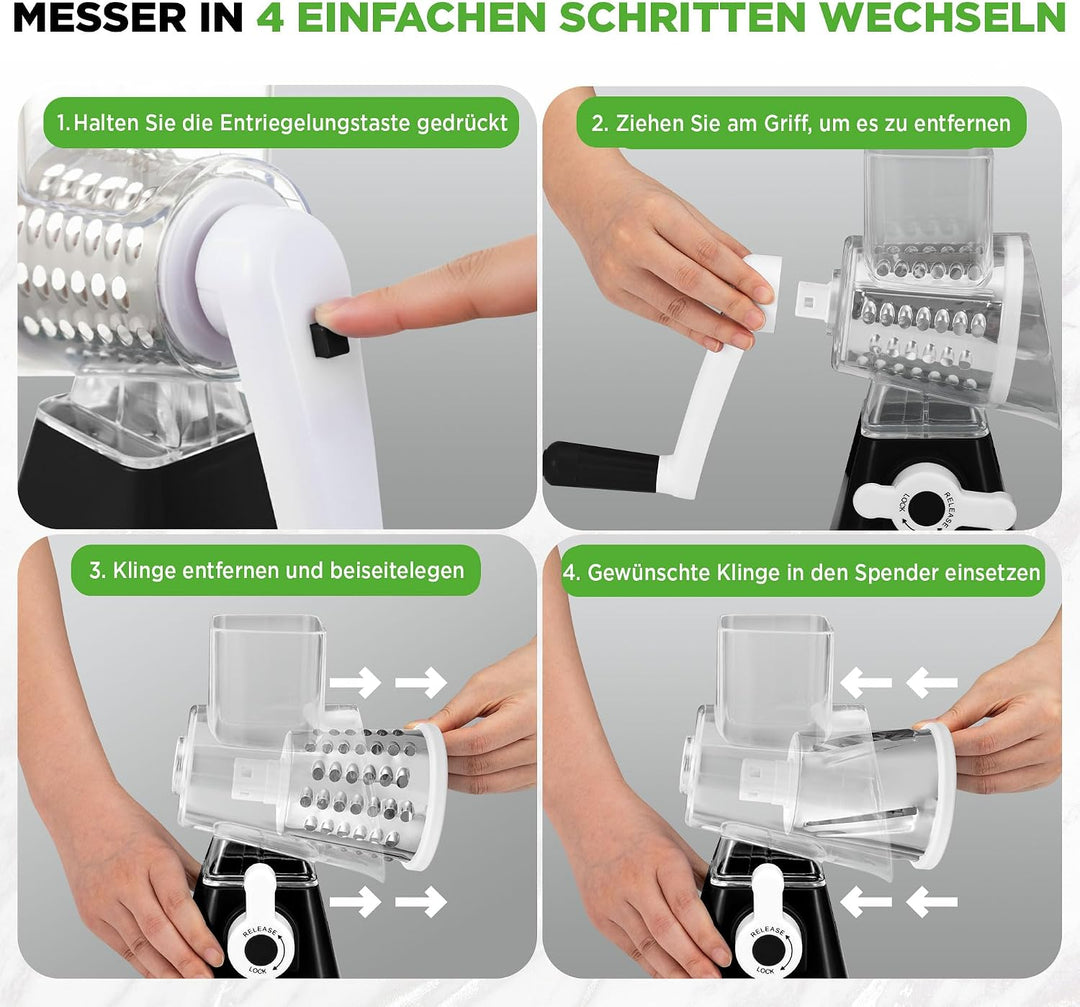 MESSER IN 4 EINFACHEN SCHRITTEN WECHSELN

1. Halten Sie die Entriegelungstaste gedrückt

2. Ziehen Sie am Griff, um es zu entfernen

LOCK
RELEASE

3. Klinge entfernen und beiseitelegen

RELEASE
LOCK

4. Gewünschte Klinge in den Spender einsetzen

RELEASE
LOCK