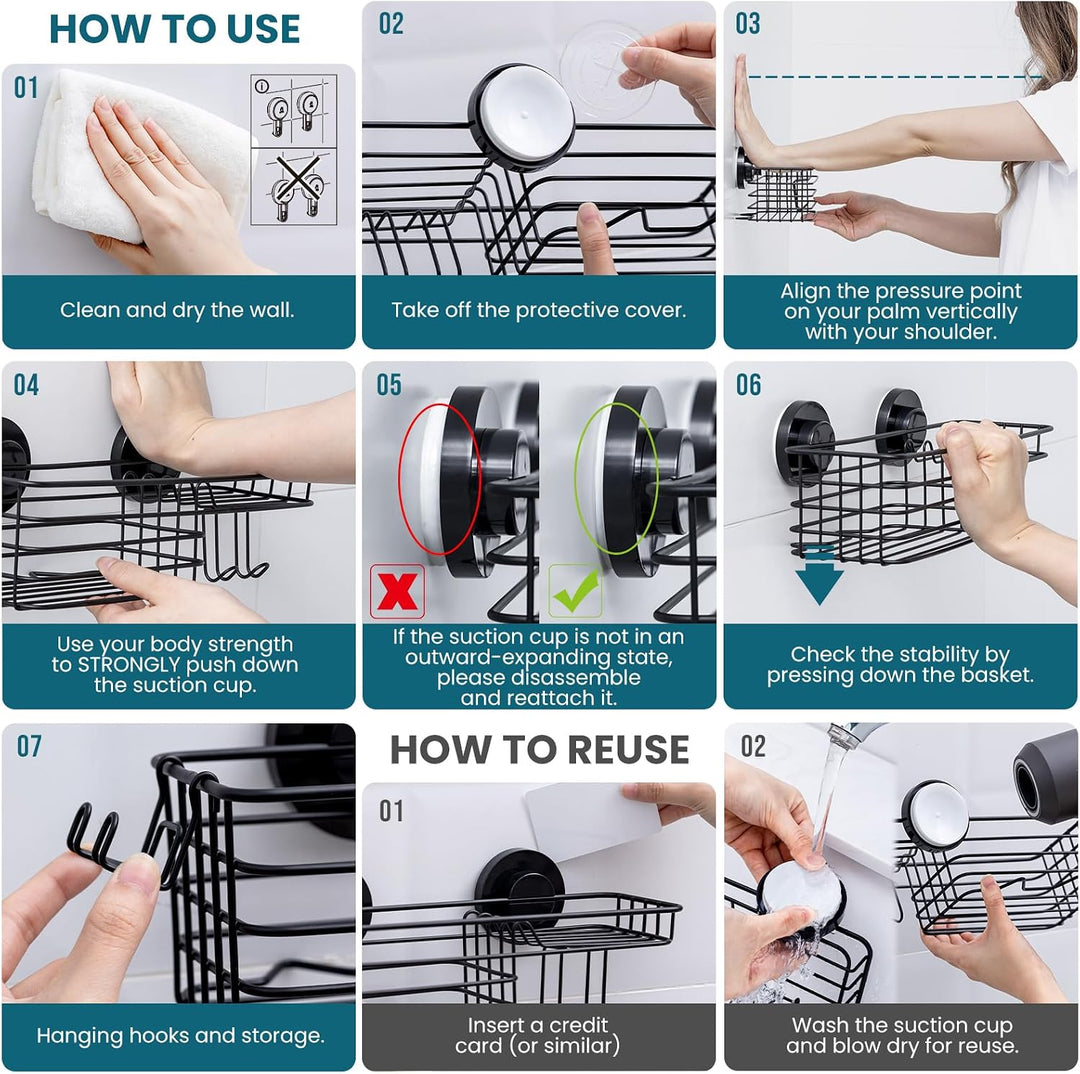 HOW TO USE

01

Clean and dry the wall.

02

Take off the protective cover.

03

Align the pressure point on your palm vertically with your shoulder.

04

Use your body strength to STRONGLY push down the suction cup.

05

If the suction cup is not in an outward-expanding state, please disassemble and reattach it.

06

Check the stability by pressing down the basket.

07

Hanging hooks and storage.

HOW TO REUSE

01

Insert a credit card (or similar)

02

Wash the suction cup and blow dry for reuse.