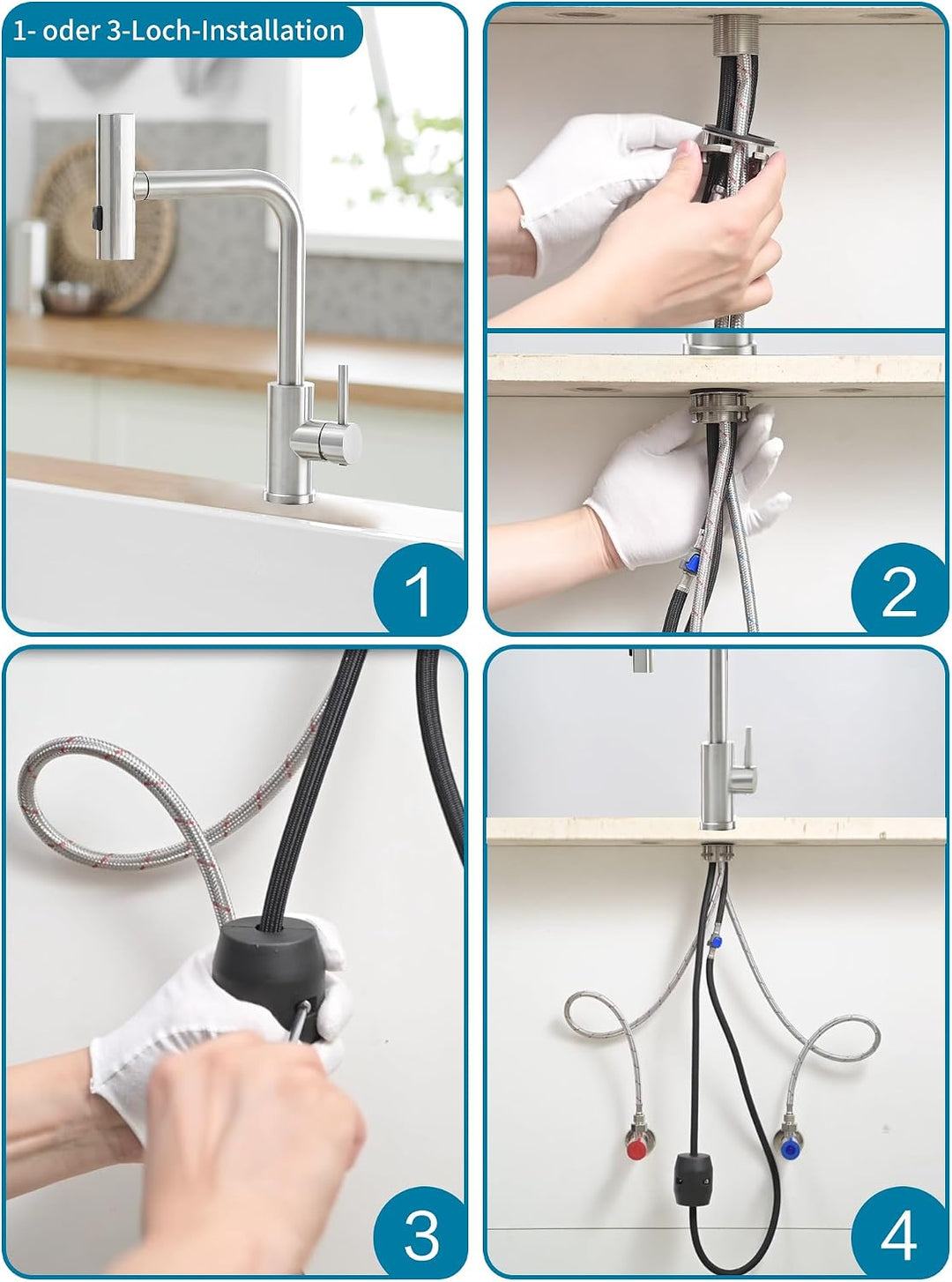 1- oder 3-Loch-Installation

1

2

3

4