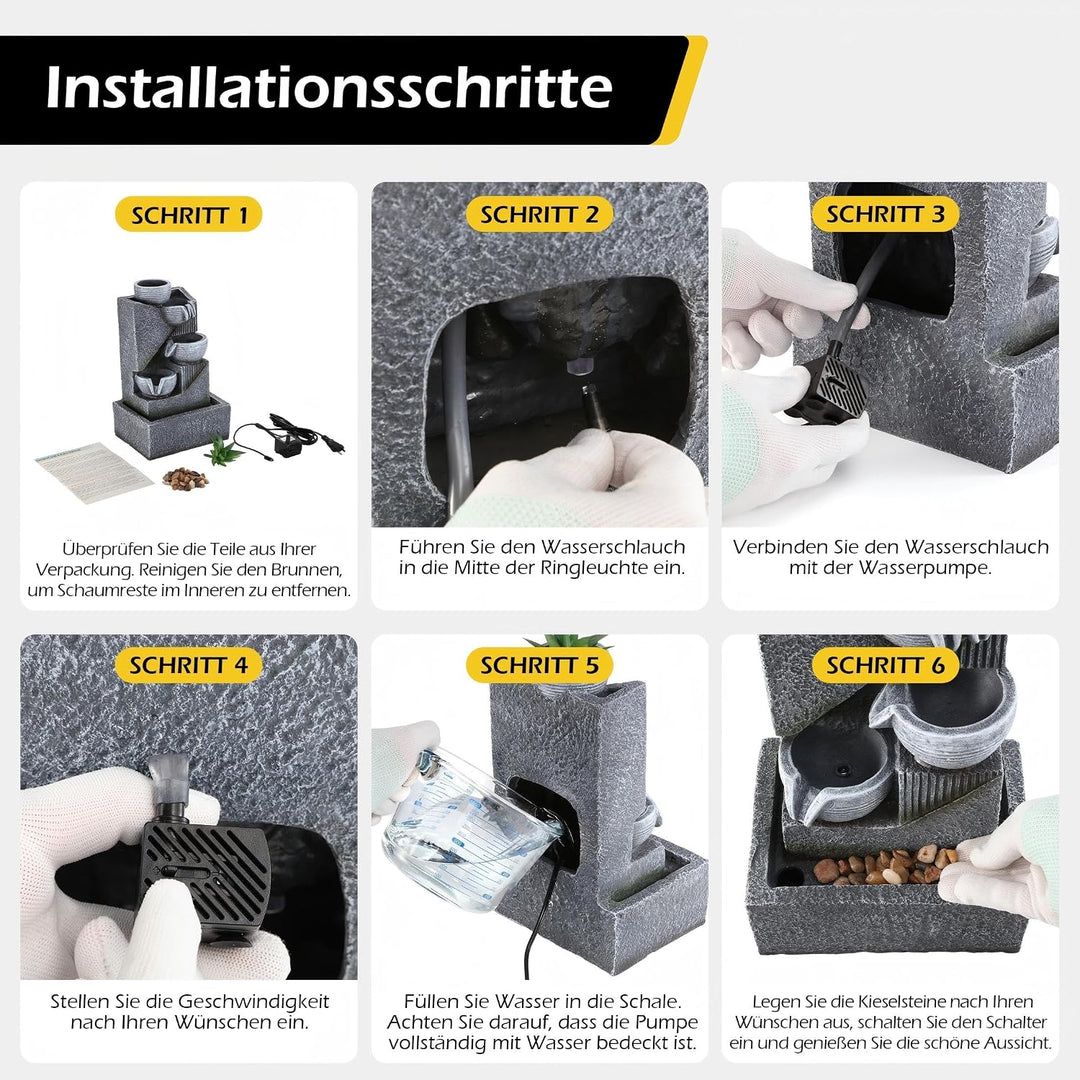 Installationsschritte

SCHRITT 1

Überprüfen Sie die Teile aus Ihrer Verpackung. Reinigen Sie den Brunnen, um Schaumreste im Inneren zu entfernen.

SCHRITT 2

Führen Sie den Wasserschlauch in die Mitte der Ringleuchte ein.

SCHRITT 3

Verbinden Sie den Wasserschlauch mit der Wasserpumpe.

SCHRITT 4

Stellen Sie die Geschwindigkeit nach Ihren Wünschen ein.

SCHRITT 5

Füllen Sie Wasser in die Schale. Achten Sie darauf, dass die Pumpe vollständig mit Wasser bedeckt ist.

SCHRITT 6

Legen Sie die Kieselsteine nach Ihren Wünschen aus, schalten Sie den Schalter ein und genießen Sie die schöne Aussicht.