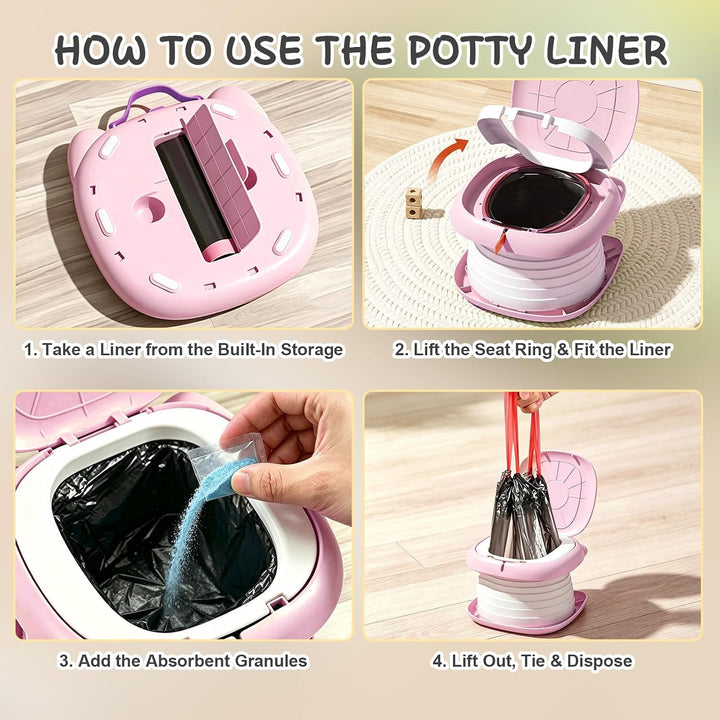 HOW TO USE THE POTTY LINER

1. Take a Liner from the Built-In Storage

2. Lift the Seat Ring & Fit the Liner

3. Add the Absorbent Granules

4. Lift Out, Tie & Dispose