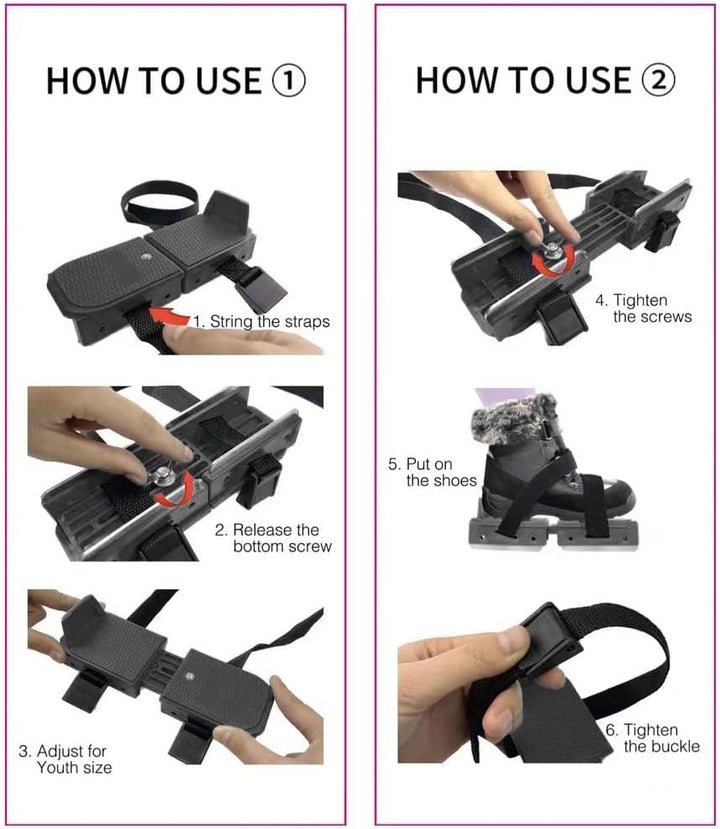 HOW TO USE ①

1. String the straps

2. Release the bottom screw

3. Adjust for Youth size

HOW TO USE ②

4. Tighten the screws

5. Put on the shoes

6. Tighten the buckle