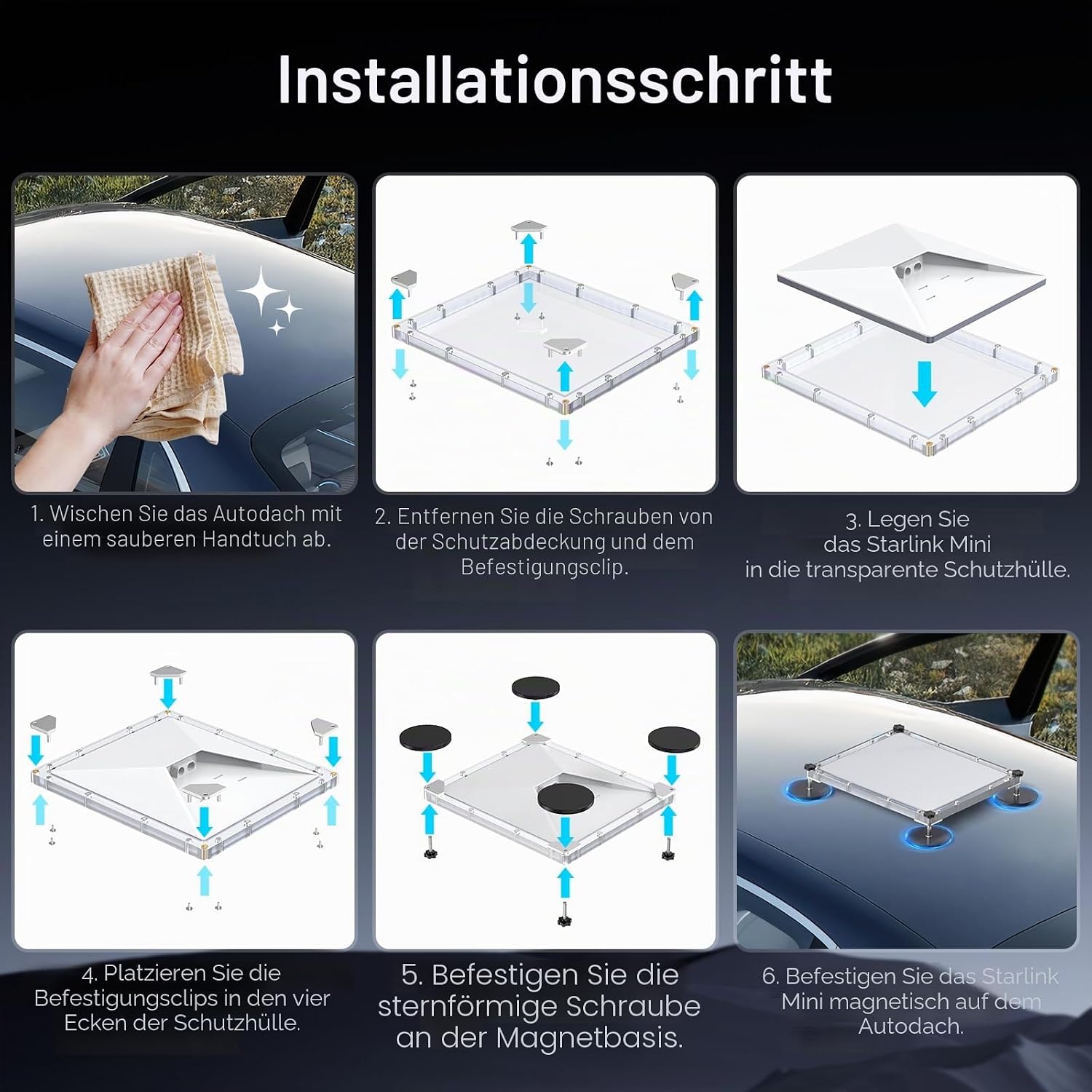 Installationsschritt

1. Wischen Sie das Autodach mit einem sauberen Handtuch ab.

2. Entfernen Sie die Schrauben von der Schutzabdeckung und dem Befestigungsclip.

3. Legen Sie das Starlink Mini in die transparente Schutzhülle.

4. Platzieren Sie die Befestigungsclips in den vier Ecken der Schutzhülle.

5. Befestigen Sie die sternförmige Schraube an der Magnetbasis.

6. Befestigen Sie das Starlink Mini magnetisch auf dem Autodach.