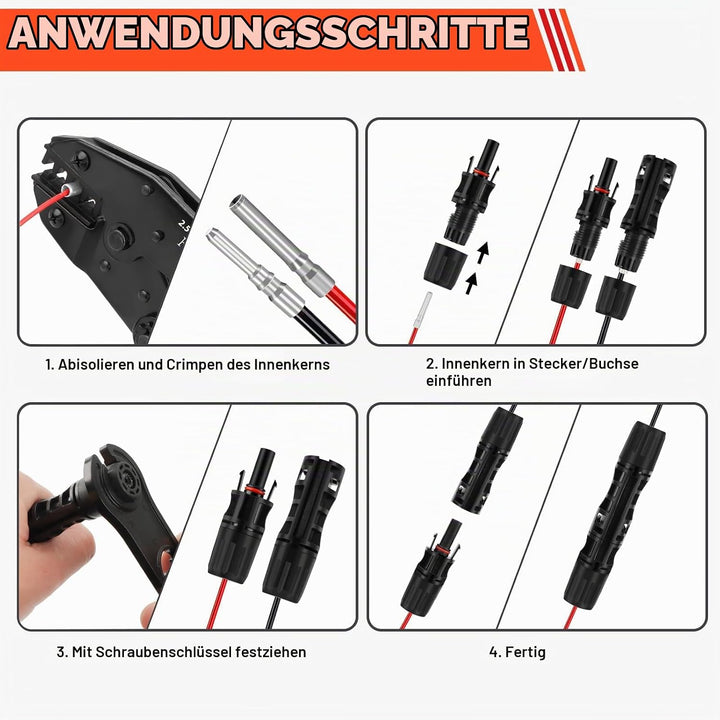 ANWENDUNGSSCHRITTE

2.5

1. Abisolieren und Crimpen des Innenkerns

2. Innenkern in Stecker/Buchse einführen

3. Mit Schraubenschlüssel festziehen

4. Fertig