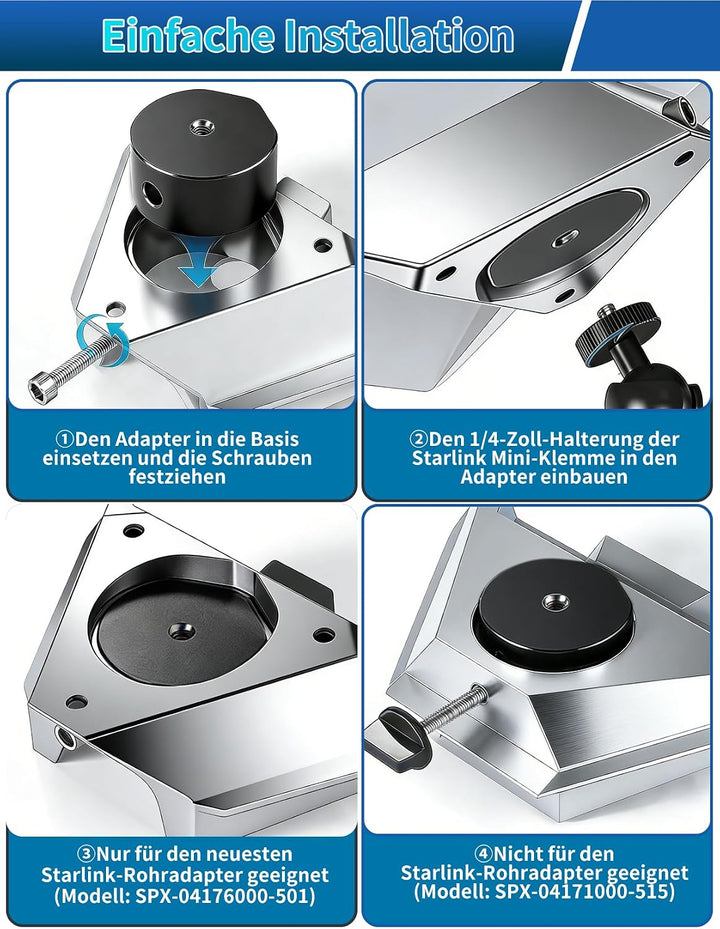 Einfache Installation

①Den Adapter in die Basis einsetzen und die Schrauben festziehen

②Den 1/4-Zoll-Halterung der Starlink Mini-Klemme in den Adapter einbauen

③Nur für den neuesten Starlink-Rohradapter geeignet (Modell: SPX-04176000-501)

④Nicht für den Starlink-Rohradapter geeignet (Modell: SPX-04171000-515)