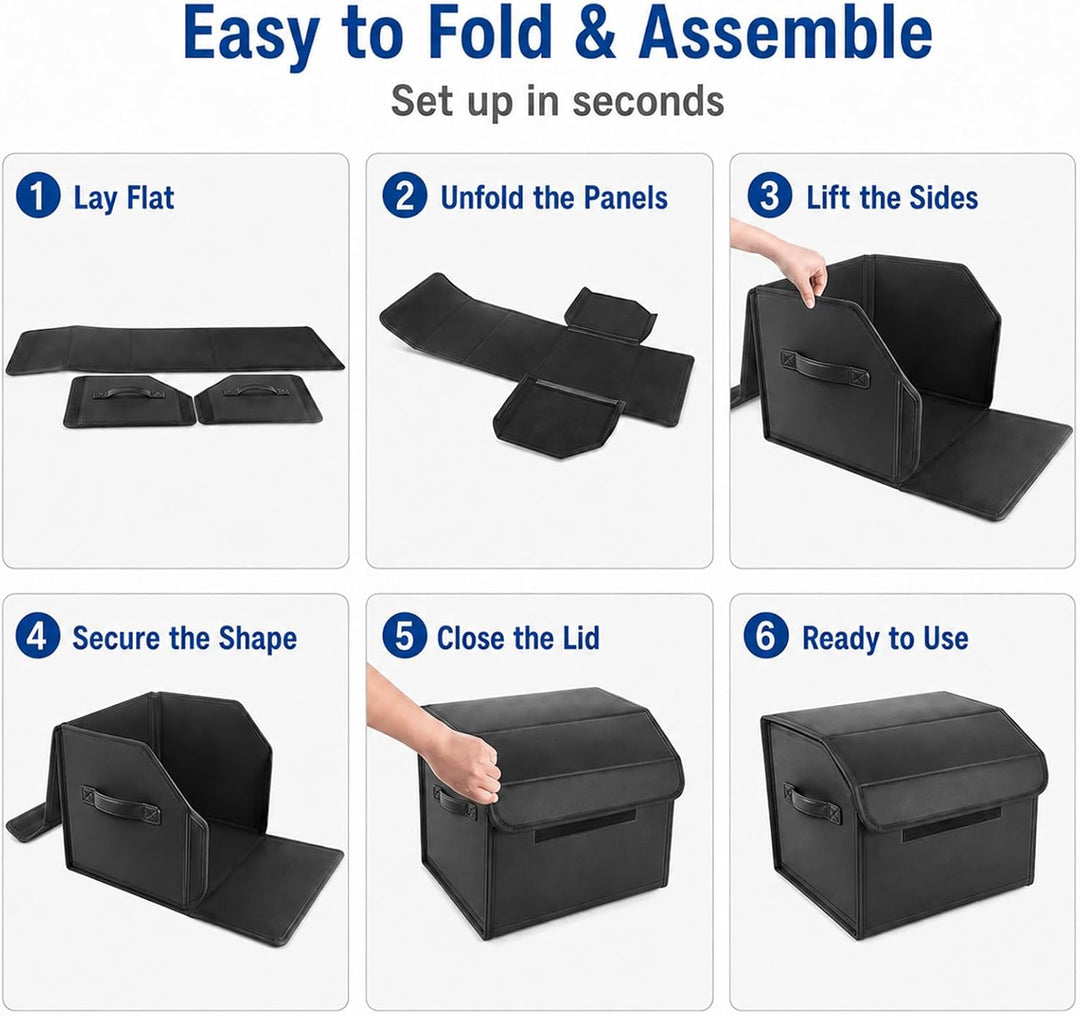 Easy to Fold & Assemble

Set up in seconds

1 Lay Flat

2 Unfold the Panels

3 Lift the Sides

4 Secure the Shape

5 Close the Lid

6 Ready to Use