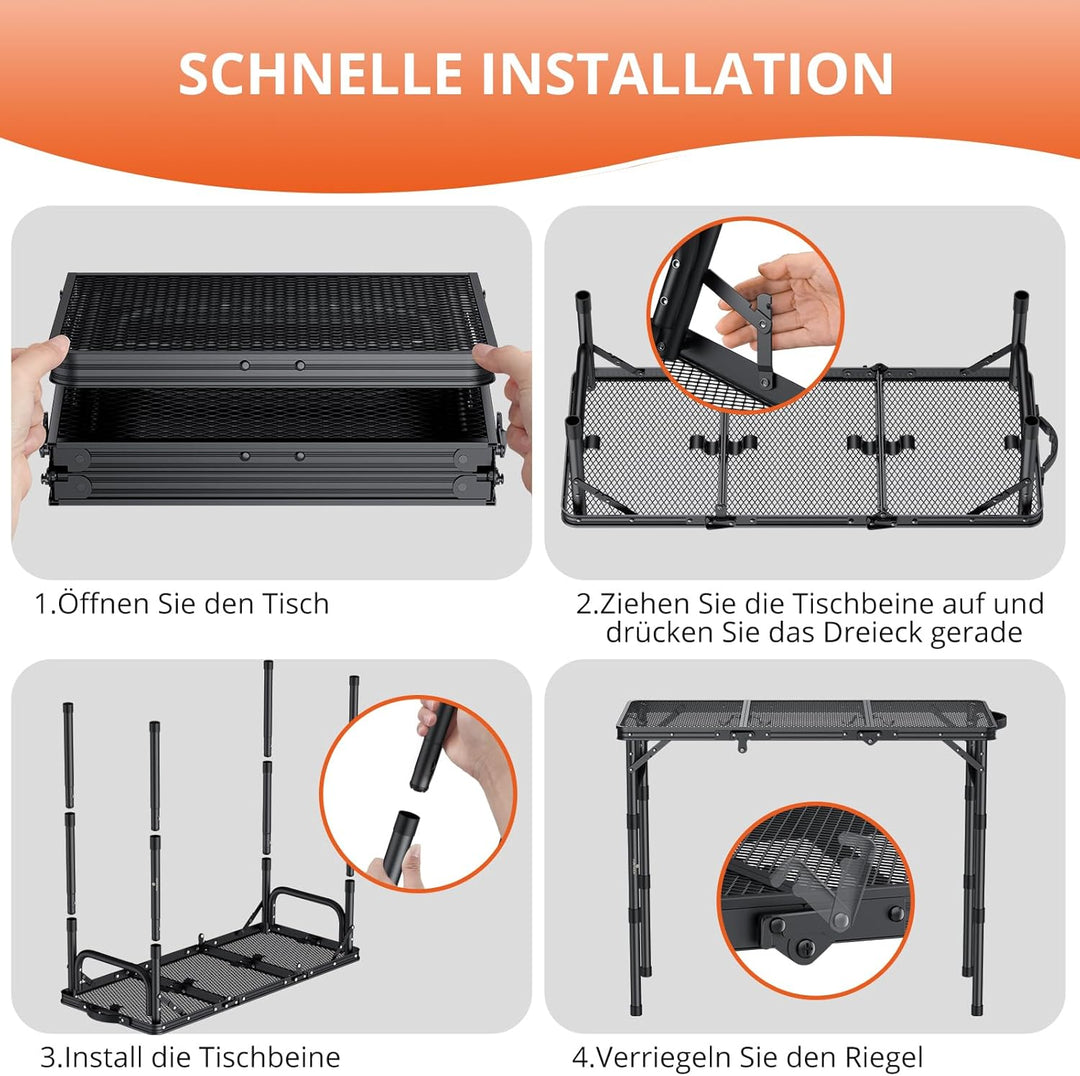 SCHNELLE INSTALLATION

1.Öffnen Sie den Tisch

2.Ziehen Sie die Tischbeine auf und drücken Sie das Dreieck gerade

3.Install die Tischbeine

4.Verriegeln Sie den Riegel