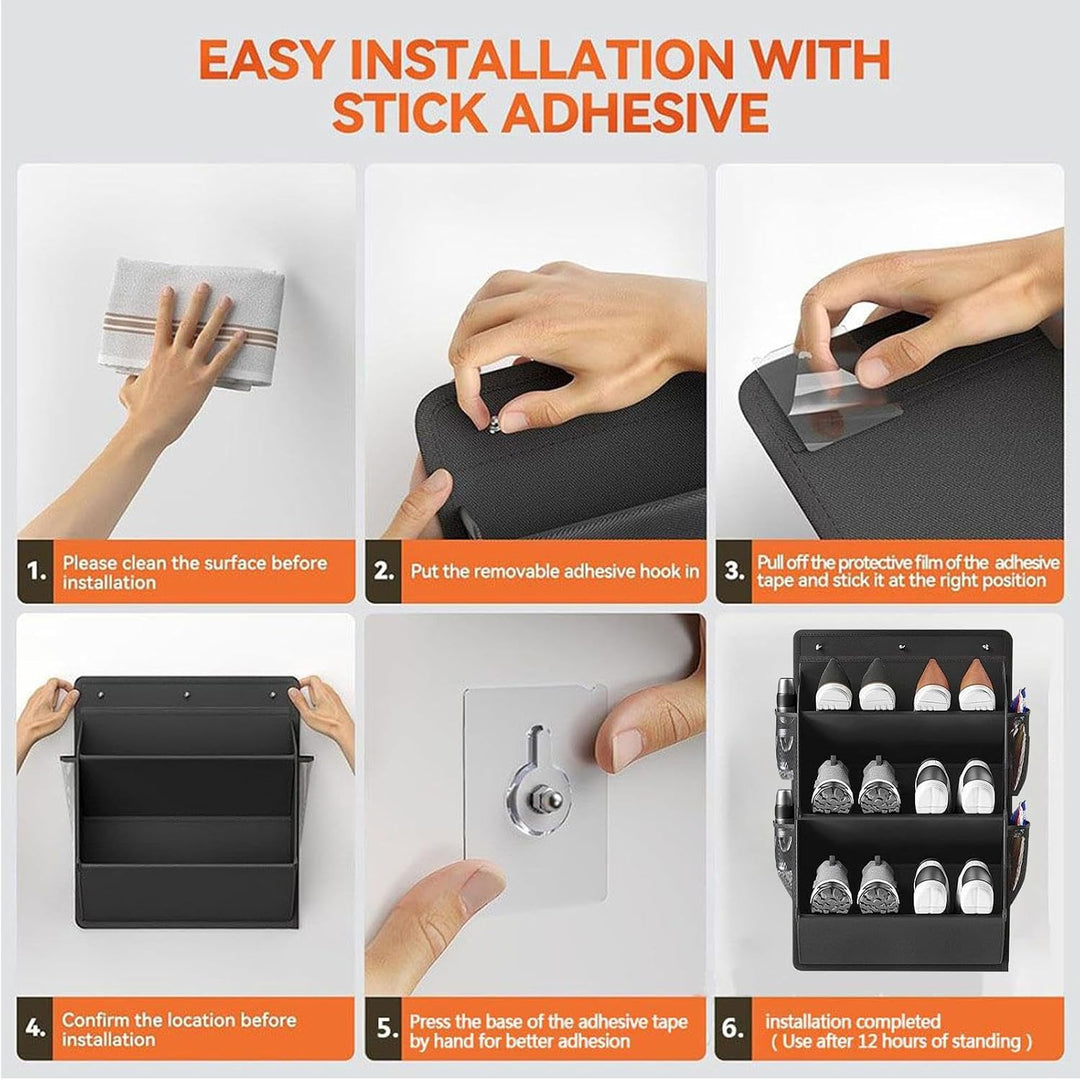 EASY INSTALLATION WITH STICK ADHESIVE

1. Please clean the surface before installation

2. Put the removable adhesive hook in

3. Pull off the protective film of the adhesive tape and stick it at the right position

4. Confirm the location before installation

5. Press the base of the adhesive tape by hand for better adhesion

6. installation completed ( Use after 12 hours of standing )