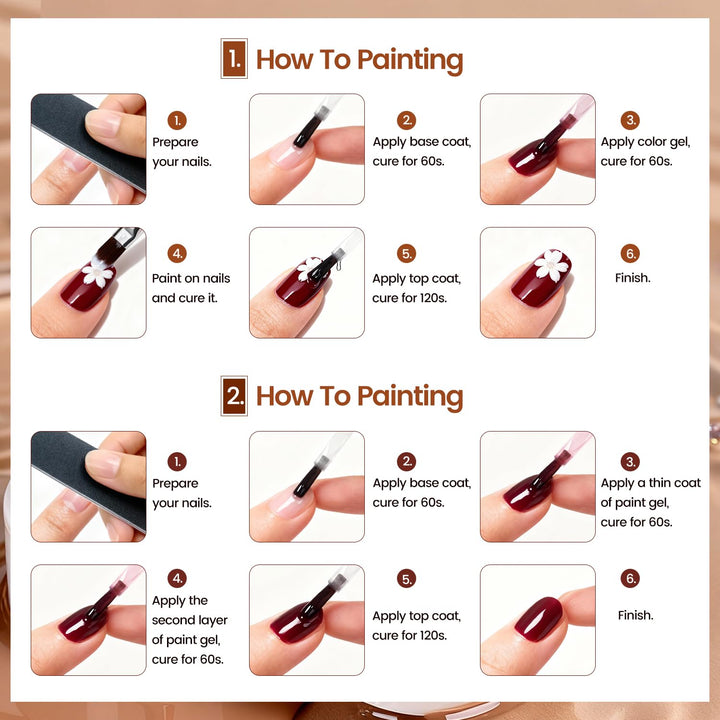 1. How To Painting

1. Prepare your nails.

2. Apply base coat, cure for 60s.

3. Apply color gel, cure for 60s.

4. Paint on nails and cure it.

5. Apply top coat, cure for 120s.

6. Finish.

2. How To Painting

1. Prepare your nails.

2. Apply base coat, cure for 60s.

3. Apply a thin coat of paint gel, cure for 60s.

4. Apply the second layer of paint gel, cure for 60s.

5. Apply top coat, cure for 120s.

6. Finish.