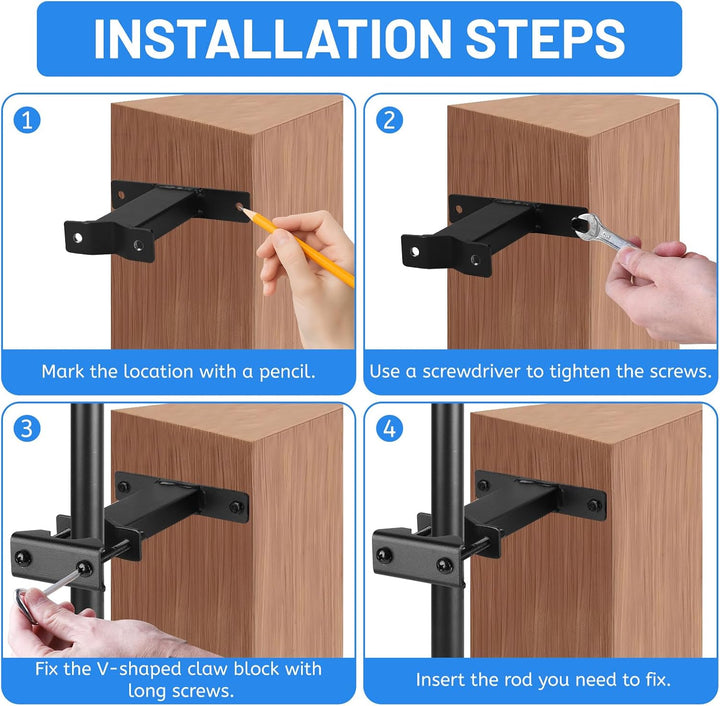 INSTALLATION STEPS

1

Mark the location with a pencil.

2

Use a screwdriver to tighten the screws.

3

Fix the V-shaped claw block with long screws.

4

Insert the rod you need to fix.