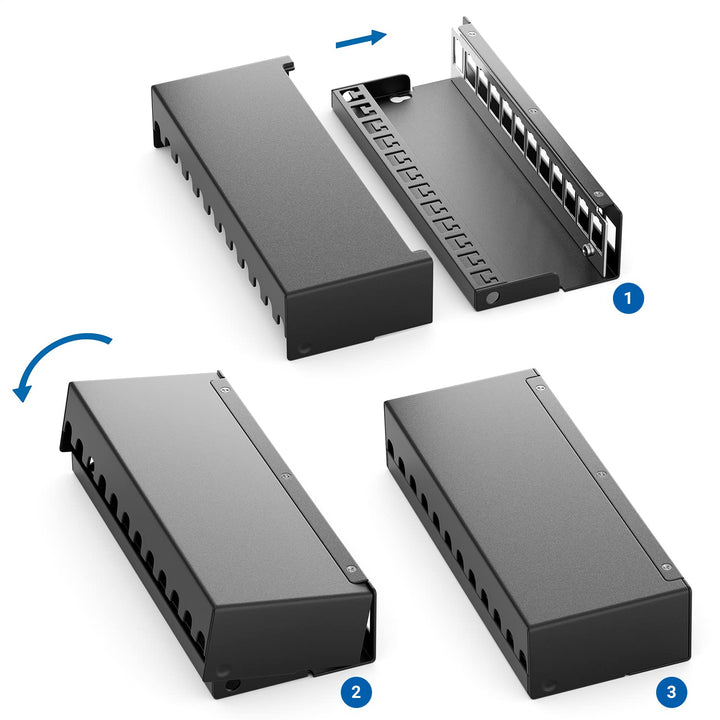 1

2

3