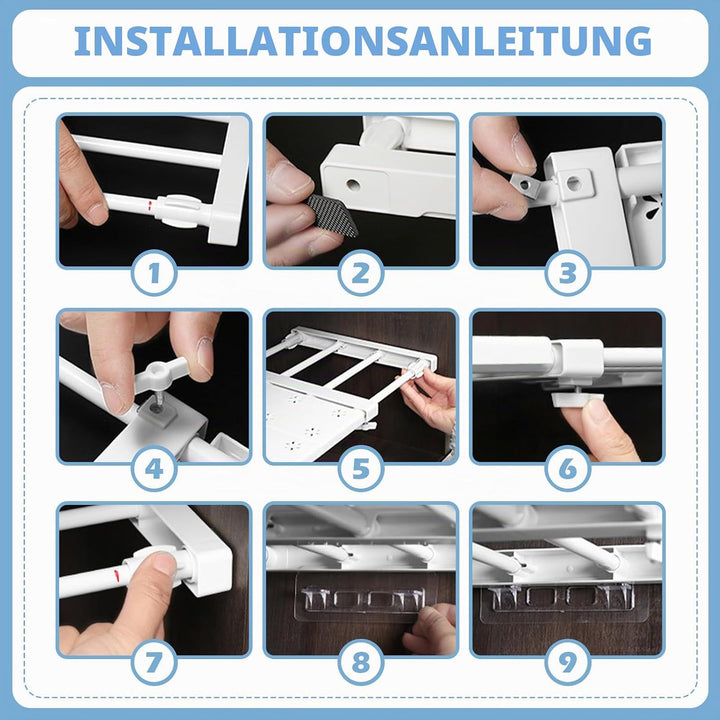 INSTALLATIONSANLEITUNG

1

2

3

4

5

6

7

8

9