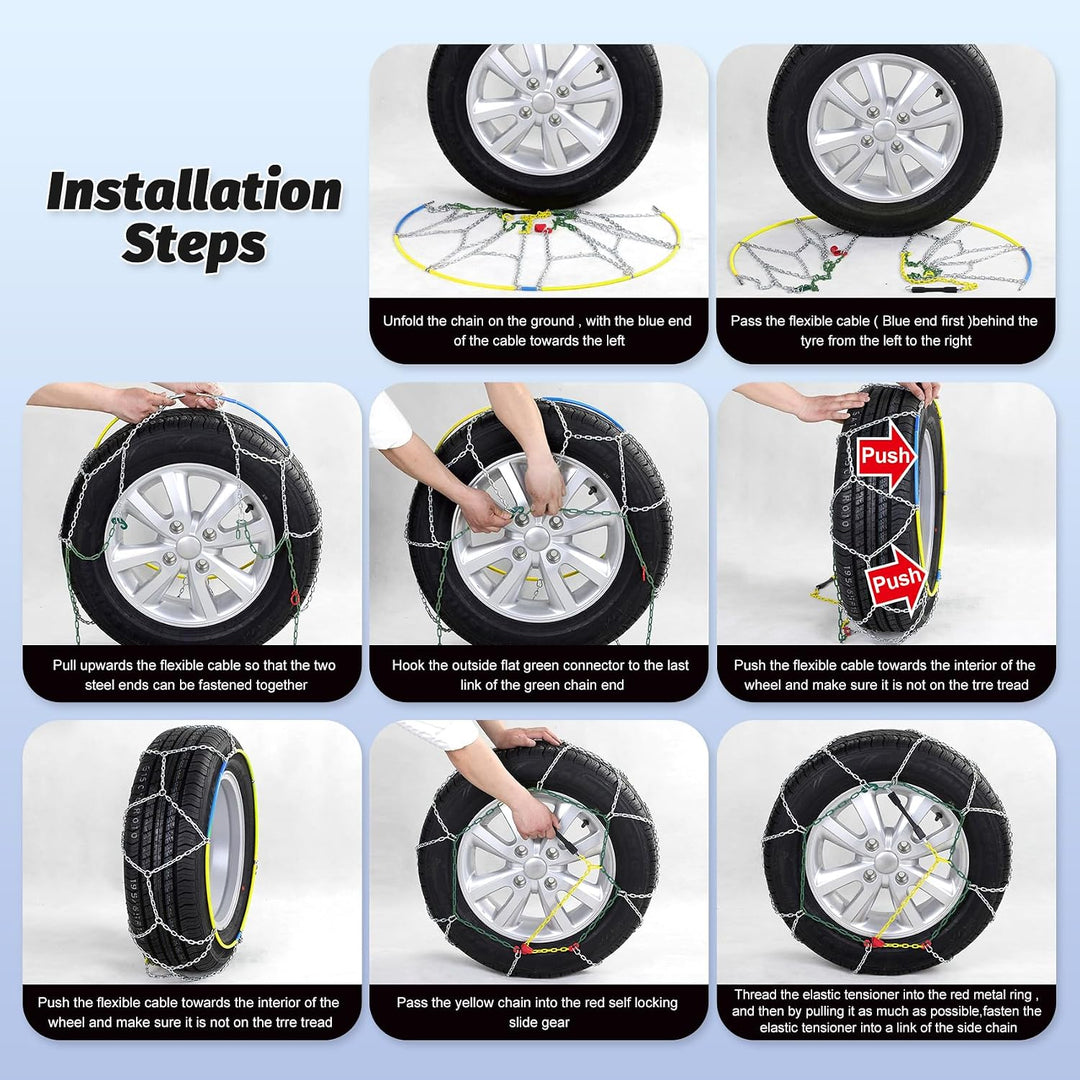 Installation Steps

Unfold the chain on the ground , with the blue end of the cable towards the left

Pass the flexible cable ( Blue end first )behind the tyre from the left to the right

Pull upwards the flexible cable so that the two steel ends can be fastened together

Hook the outside flat green connector to the last link of the green chain end

Push

Push

Push the flexible cable towards the interior of the wheel and make sure it is not on the trre tread

Push the flexible cable towards the interior of the wheel and make sure it is not on the trre tread

Pass the yellow chain into the red self locking slide gear

Thread the elastic tensioner into the red metal ring , and then by pulling it as much as possible,fasten the elastic tensioner into a link of the side chain