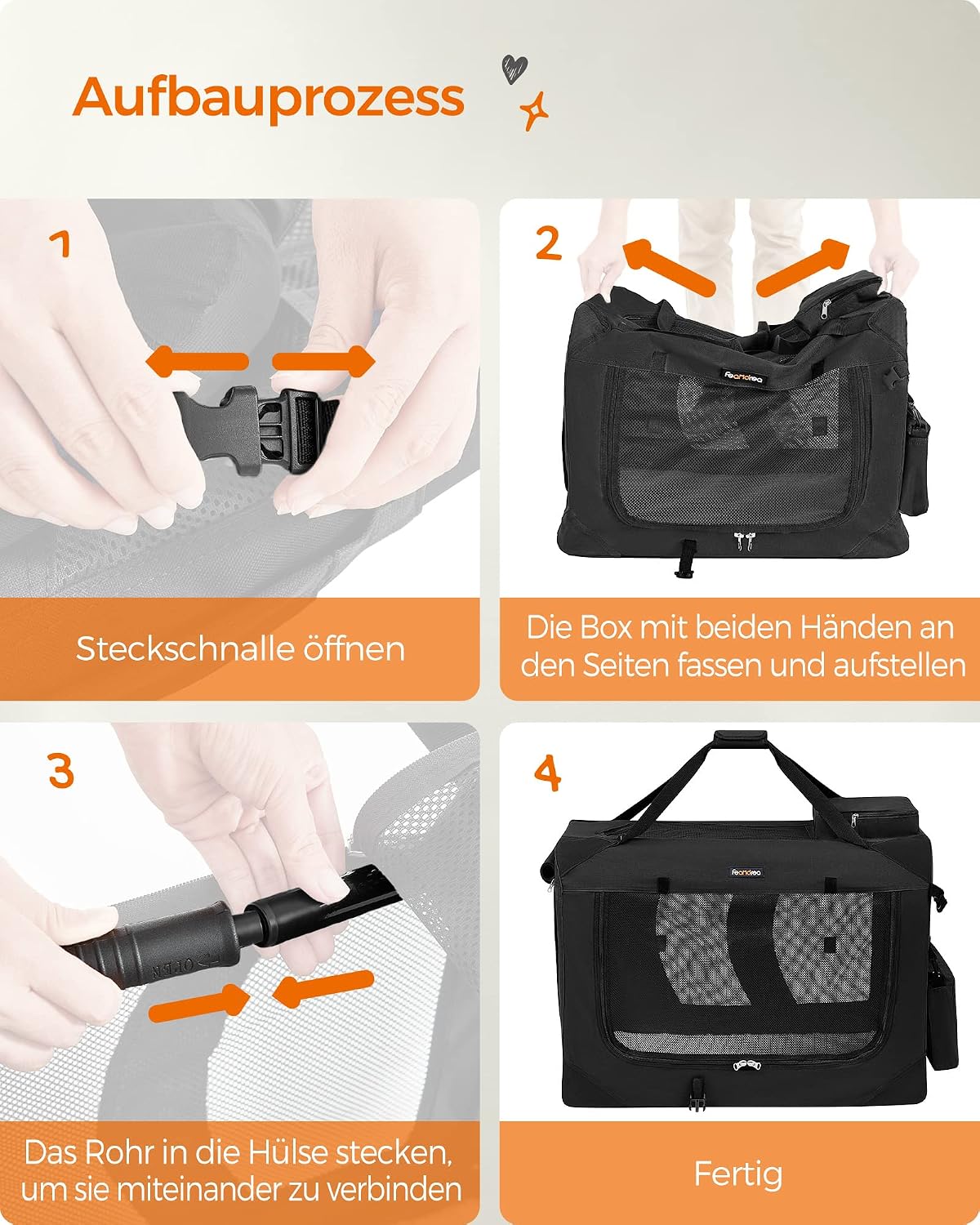 Aufbauprozess

1

Steckschnalle öffnen

2

Feandrea

Die Box mit beiden Händen an den Seiten fassen und aufstellen

3

OPEN

Das Rohr in die Hülse stecken, um sie miteinander zu verbinden

4

Feandrea

Fertig