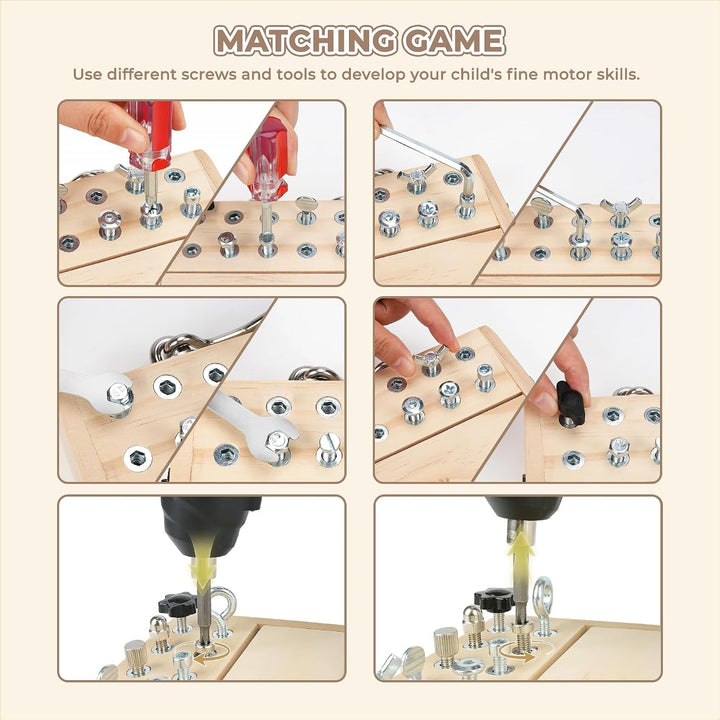 MATCHING GAME

Use different screws and tools to develop your child's fine motor skills.