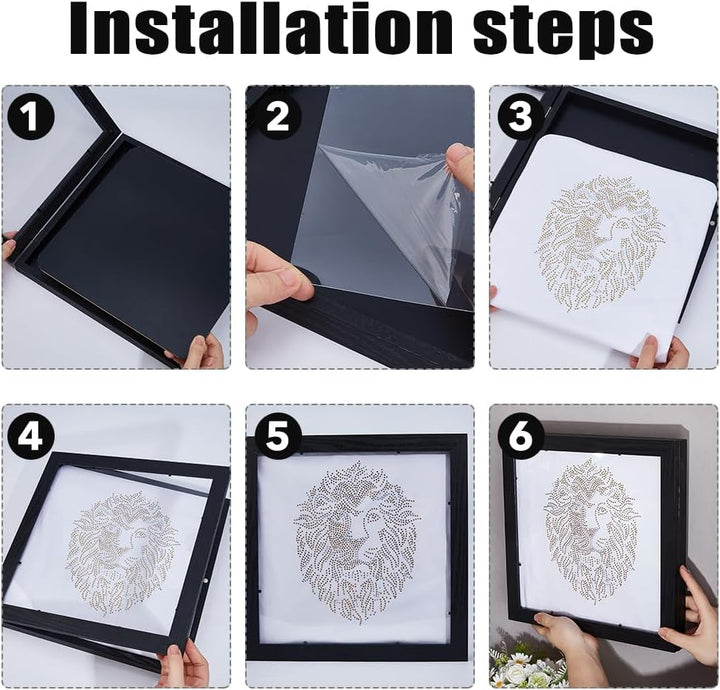 Installation steps

1

2

3

4

5

6