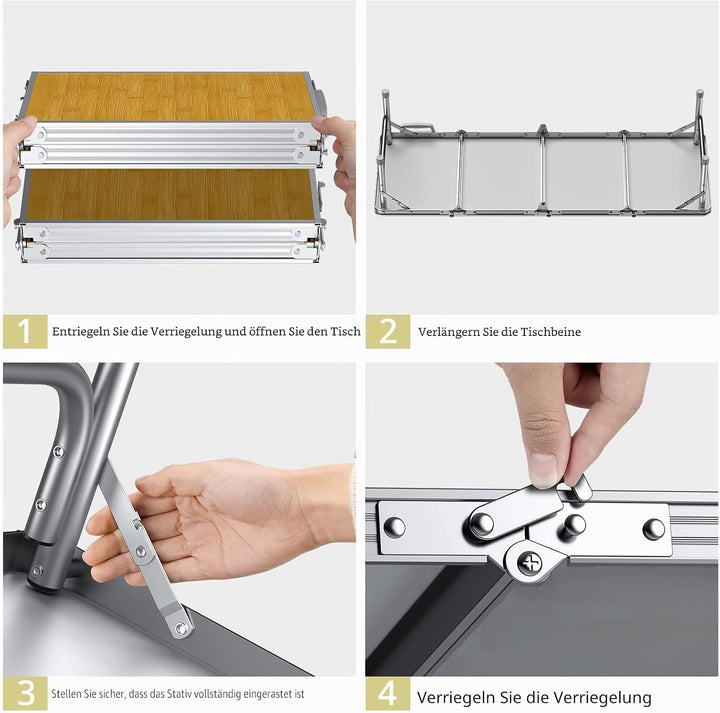 1 Entriegeln Sie die Verriegelung und öffnen Sie den Tisch

2 Verlängern Sie die Tischbeine

3 Stellen Sie sicher, dass das Stativ vollständig eingerastet ist

4 Verriegeln Sie die Verriegelung