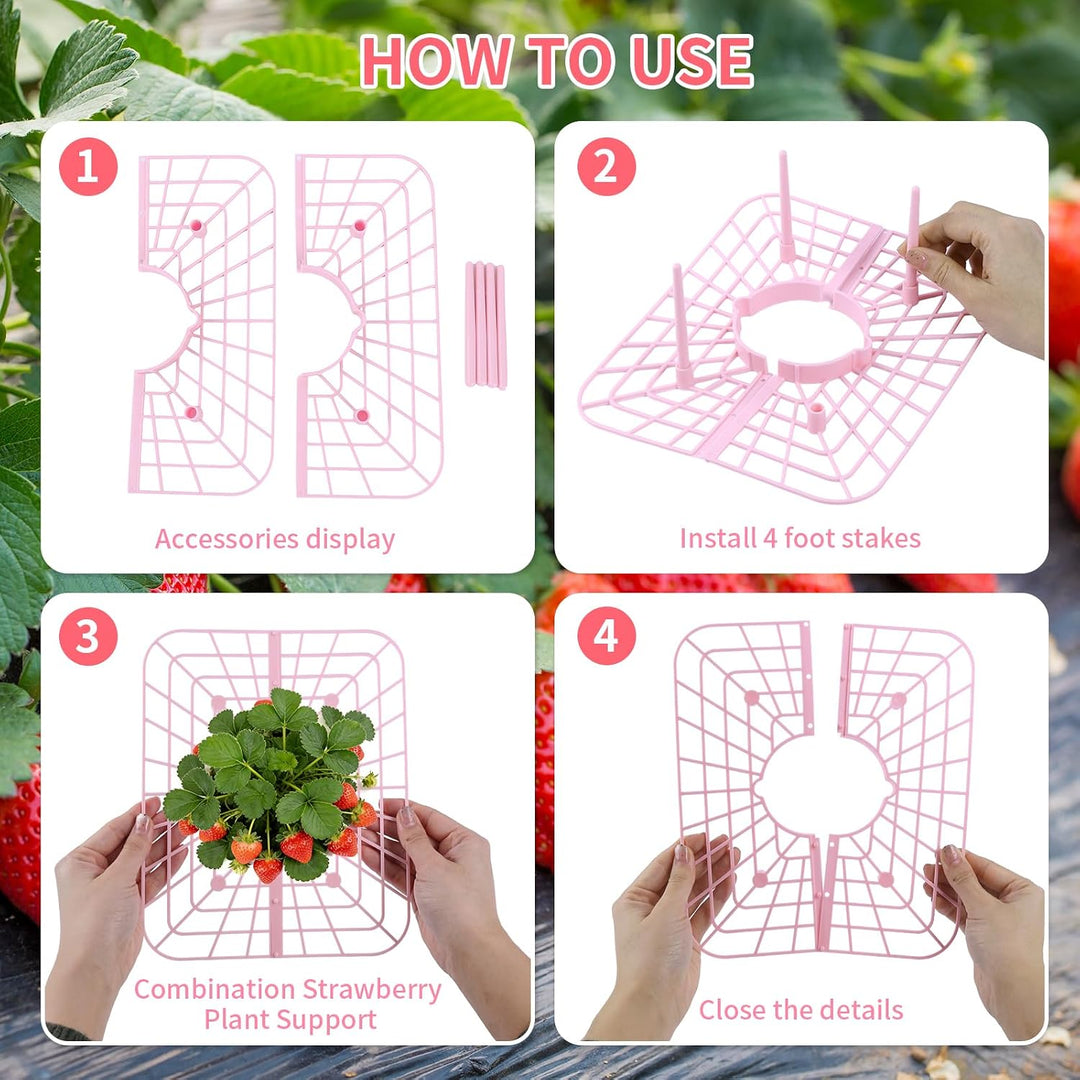 HOW TO USE

1

Accessories display

2

Install 4 foot stakes

3

Combination Strawberry Plant Support

4

Close the details