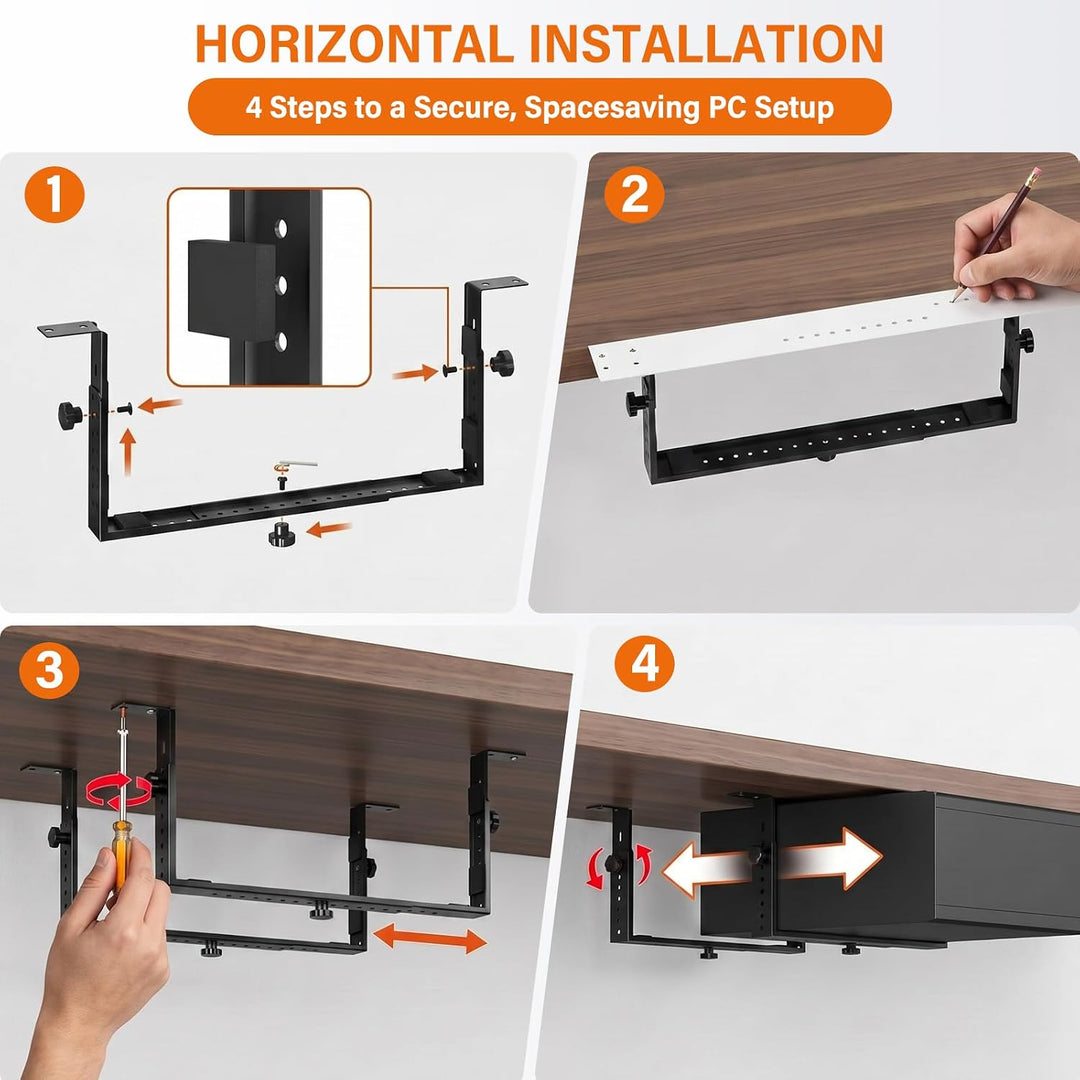 HORIZONTAL INSTALLATION

4 Steps to a Secure, Spacesaving PC Setup

1

2

3

4