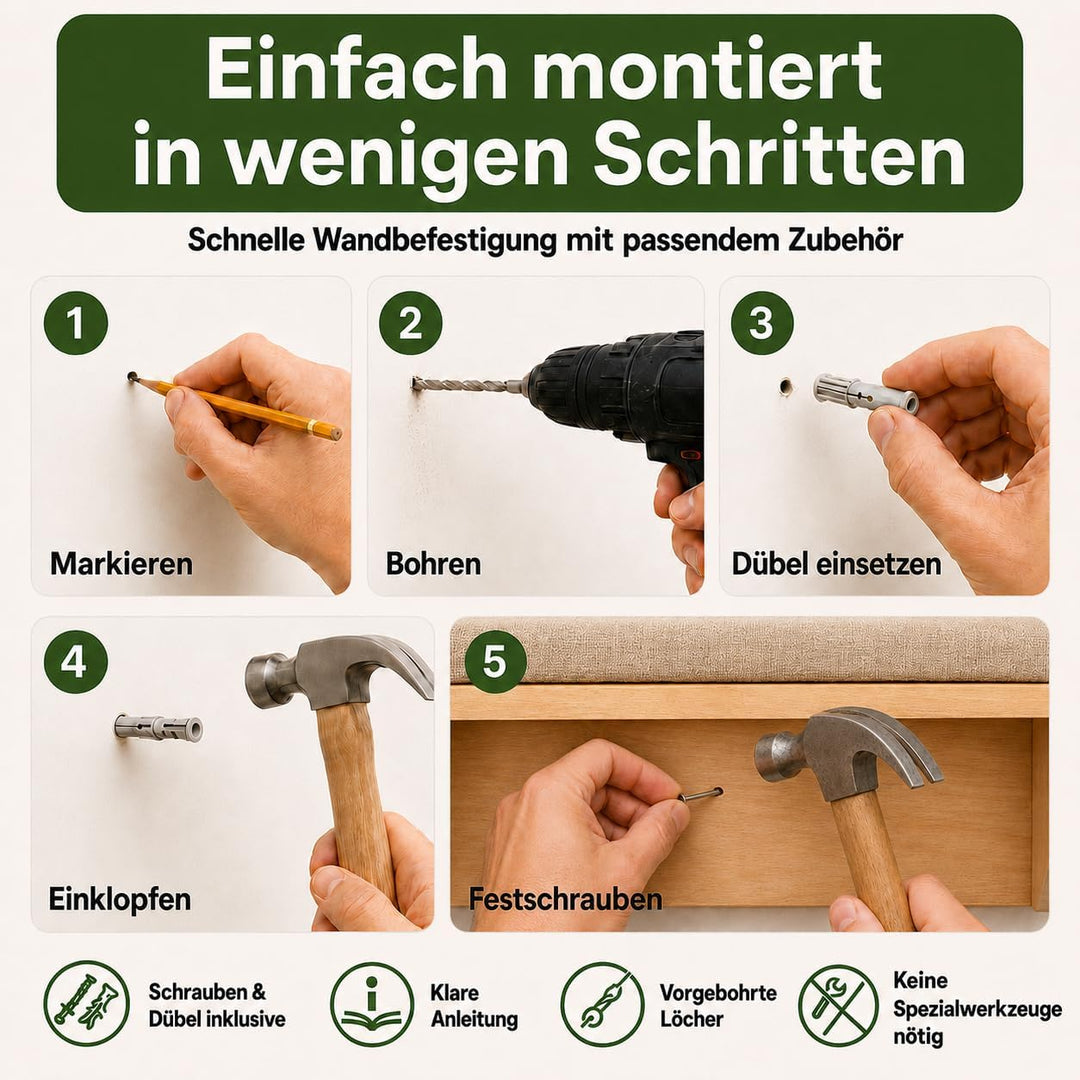 Einfach montiert in wenigen Schritten

Schnelle Wandbefestigung mit passendem Zubehör

1
Markieren

2
Bohren

3
Dübel einsetzen

4
Einklopfen

5
Festschrauben

Schrauben & Dübel inklusive

Klare Anleitung

Vorgebohrte Löcher

Keine Spezialwerkzeuge nötig